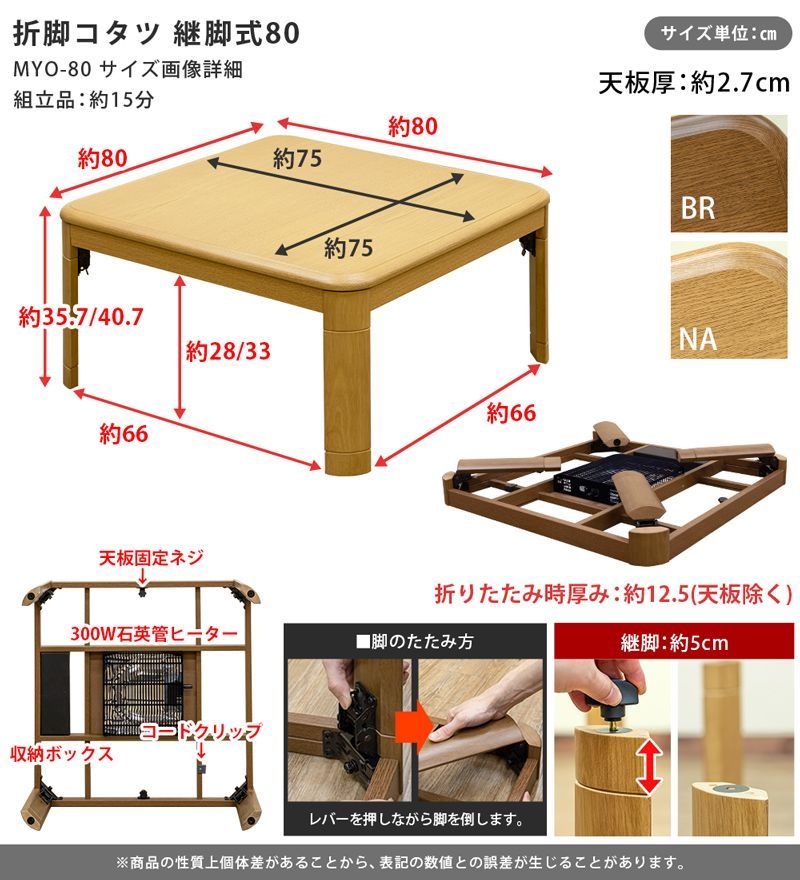 折脚コタツ 継脚式80
MYO-80 サイズ画像詳細
組立品：約15分

サイズ単位：cm

天板厚：約2.7cm

BR

NA

約80
約80
約75
約75
約35.7/40.7
約28/33
約66
約66

折りたたみ時厚み：約12.5(天板除く)

天板固定ネジ
300W石英管ヒーター
コードクリップ
収納ボックス

■脚のたたみ方
レバーを押しながら脚を倒します。

継脚：約5cm

※商品の性質上個体差があることから、表記の数値との誤差が生じることがあります。