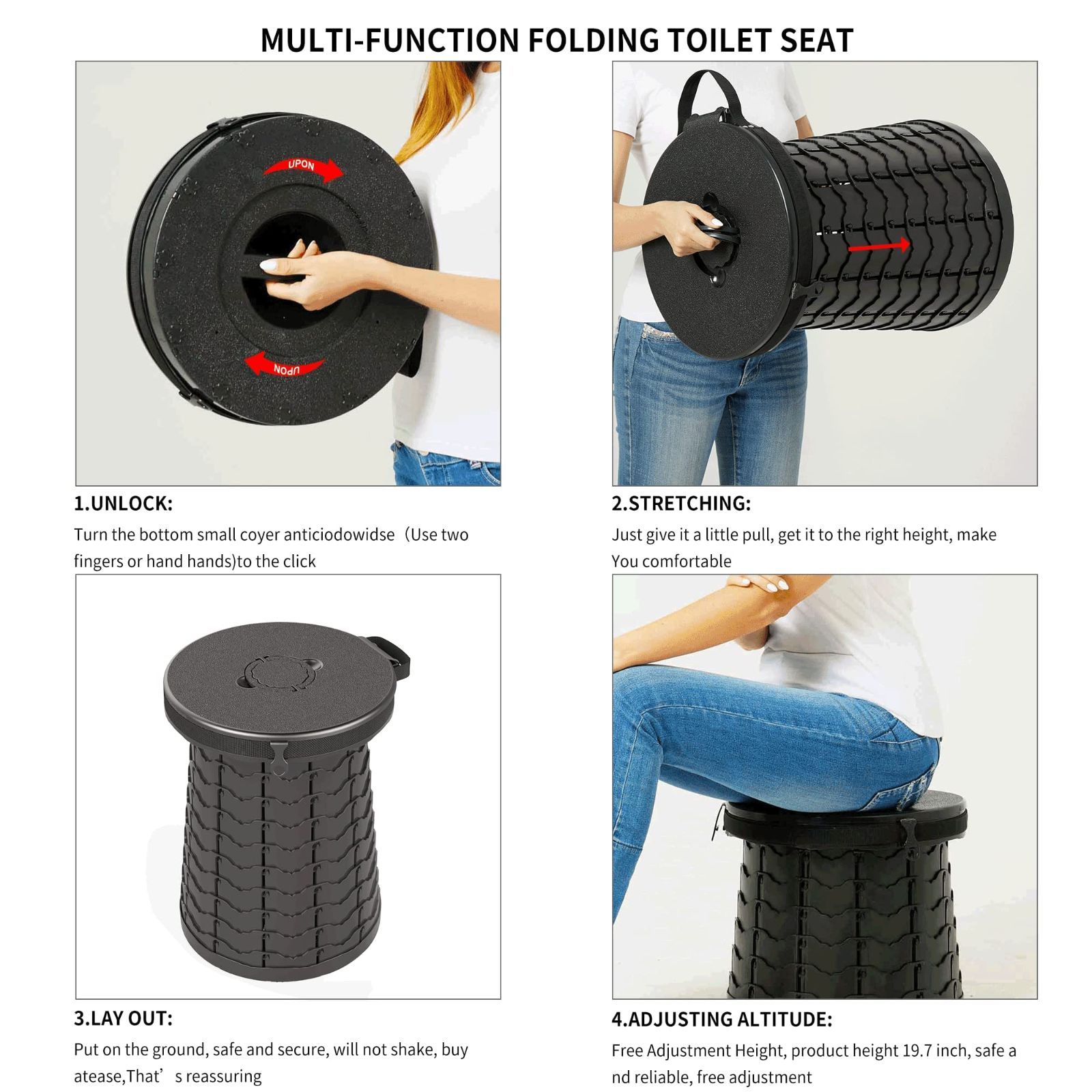 MULTI-FUNCTION FOLDING TOILET SEAT

UPON

UPON

1.UNLOCK:

Turn the bottom small coyer anticiodowidse（Use two fingers or hand hands)to the click

2.STRETCHING:

Just give it a little pull, get it to the right height, make You comfortable

3.LAY OUT:

Put on the ground, safe and secure, will not shake, buy atease,That’ s reassuring

4.ADJUSTING ALTITUDE:

Free Adjustment Height, product height 19.7 inch, safe a nd reliable, free adjustment