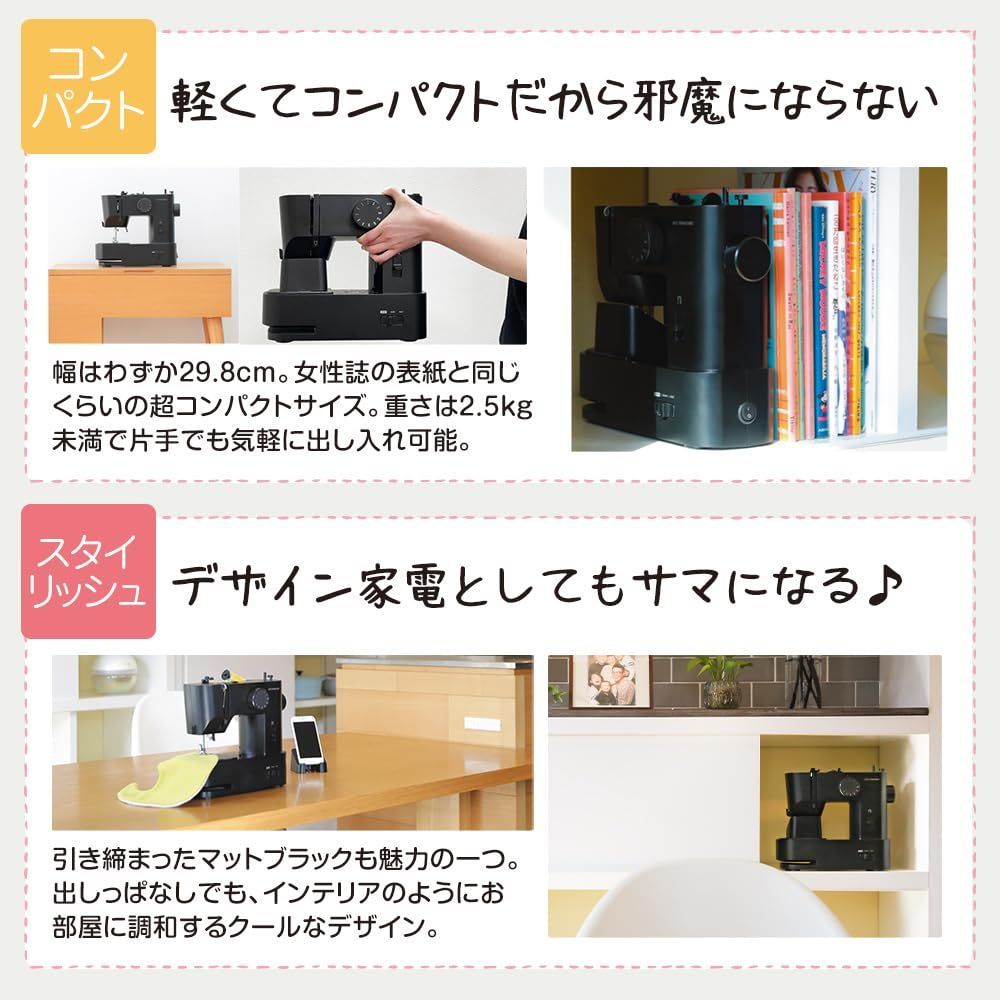 コンパクト

軽くてコンパクトだから邪魔にならない

幅はわずか29.8cm。女性誌の表紙と同じくらいの超コンパクトサイズ。重さは2.5kg未満で片手でも気軽に出し入れ可能。

スタイリッシュ

デザイン家電としてもサマになる♪

引き締まったマットブラックも魅力の一つ。出しっぱなしでも、インテリアのようにお部屋に調和するクールなデザイン。