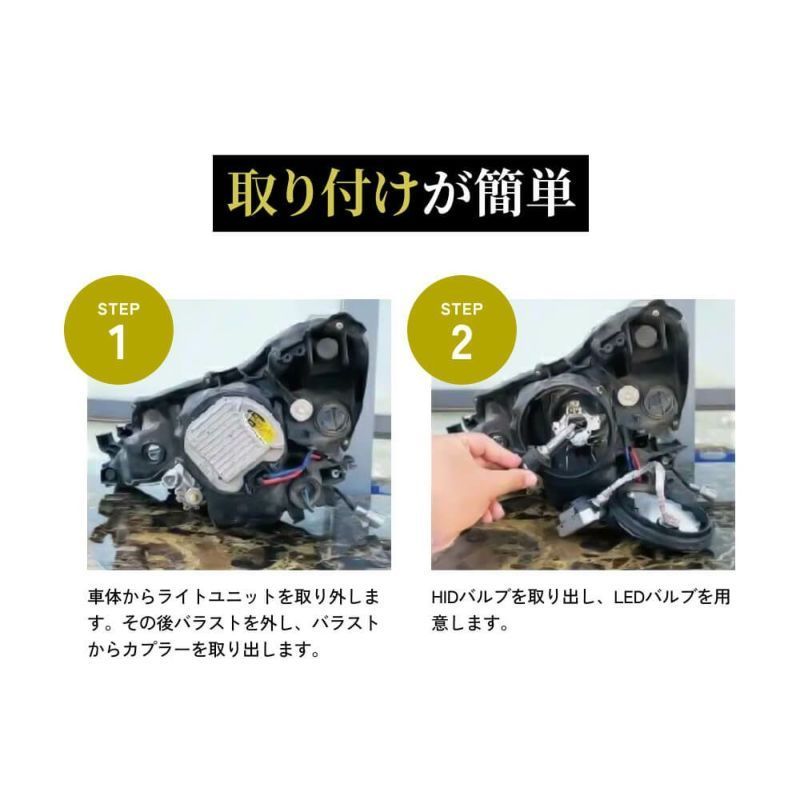 取り付けが簡単

STEP
1

車体からライトユニットを取り外します。その後バラストを外し、バラストからカプラーを取り出します。

STEP
2

HIDバルブを取り出し、LEDバルブを用意します。