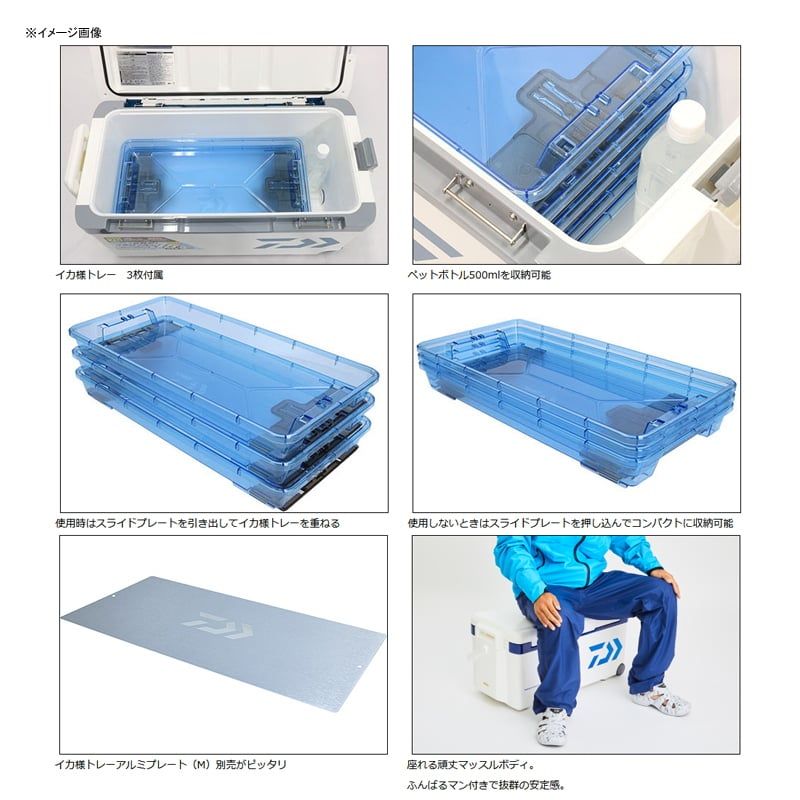 ※イメージ画像

イカ様トレー　3枚付属

ペットボトル500mlを収納可能

使用時はスライドプレートを引き出してイカ様トレーを重ねる

使用しないときはスライドプレートを押し込んでコンパクトに収納可能

イカ様トレーアルミプレート（M）別売がピッタリ

座れる頑丈マッスルボディ。
ふんばるマン付きで抜群の安定感。