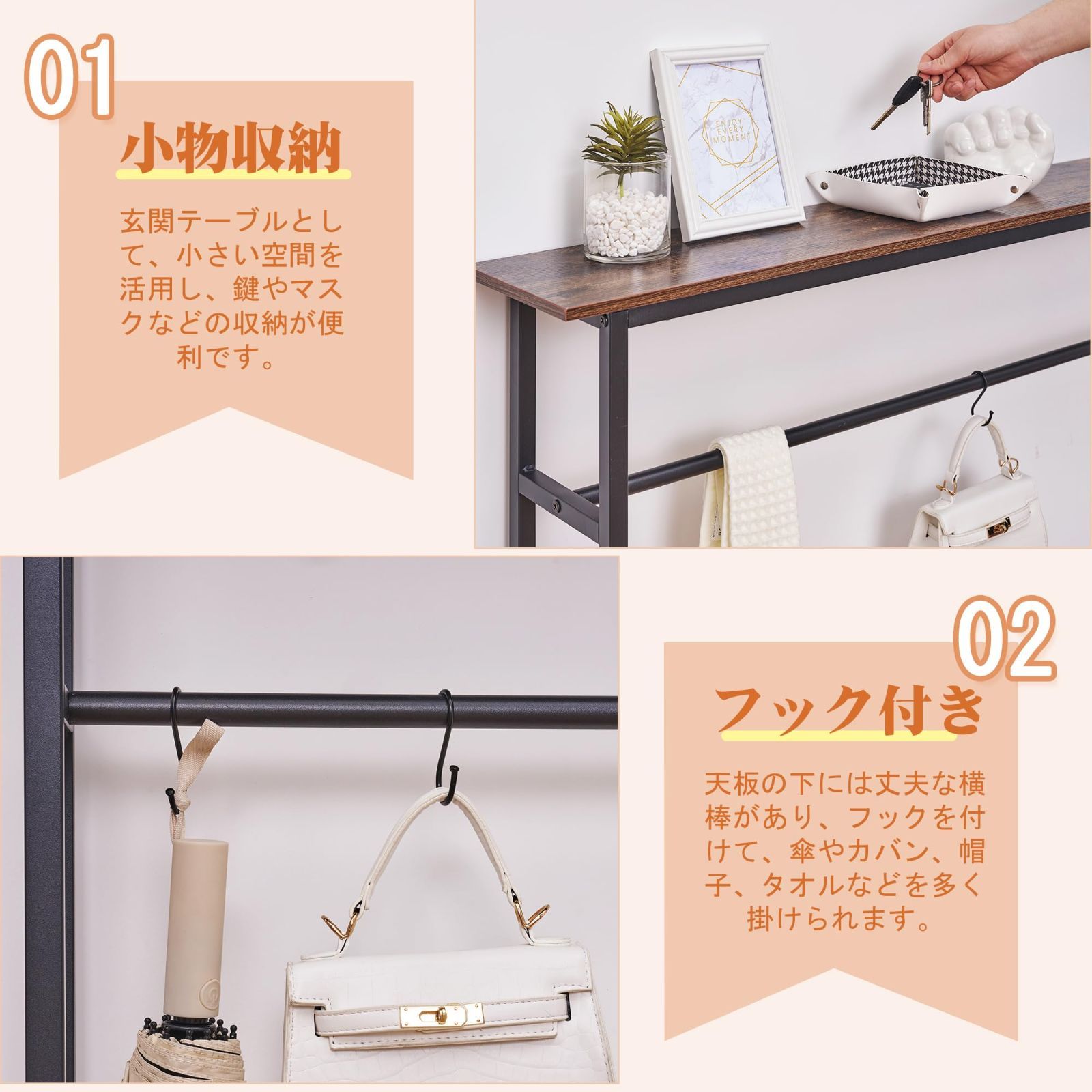 01

小物収納

玄関テーブルとして、小さい空間を活用し、鍵やマスクなどの収納が便利です。

ENJOY EVERY MOMENT

02

フック付き

天板の下には丈夫な横棒があり、フックを付けて、傘やカバン、帽子、タオルなどを多く掛けられます。