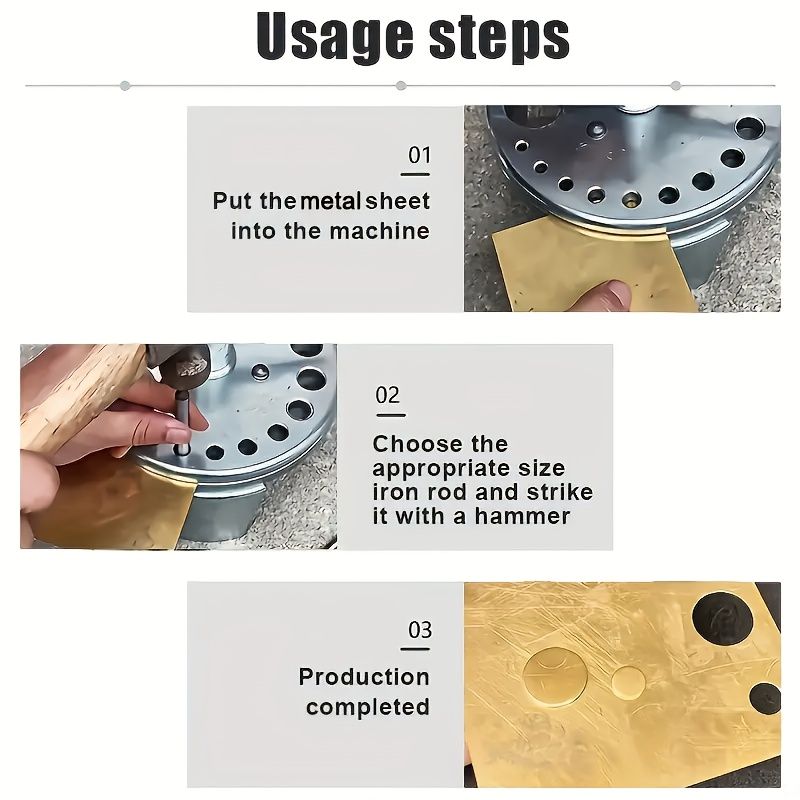 Usage steps

01
Put the metal sheet into the machine

02
Choose the appropriate size iron rod and strike it with a hammer

03
Production completed