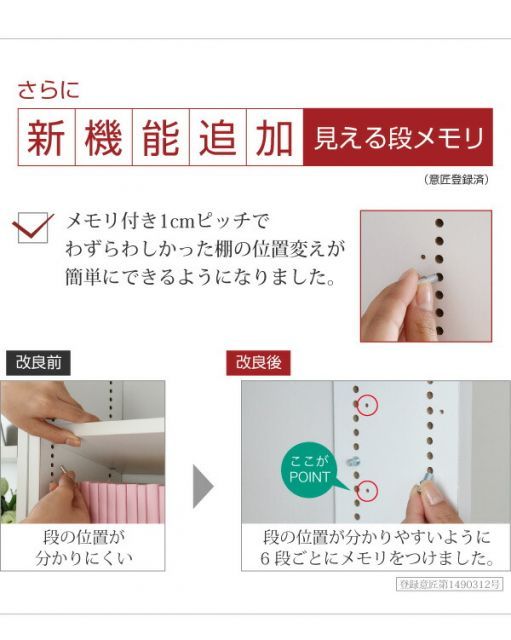 さらに

新機能追加 見える段メモリ

(意匠登録済)

メモリ付き1cmピッチで
わずらわしかった棚の位置変えが
簡単にできるようになりました。

改良前

段の位置が
分かりにくい

改良後

ここが
POINT

段の位置が分かりやすいように
6段ごとにメモリをつけました。

登録意匠第1490312号