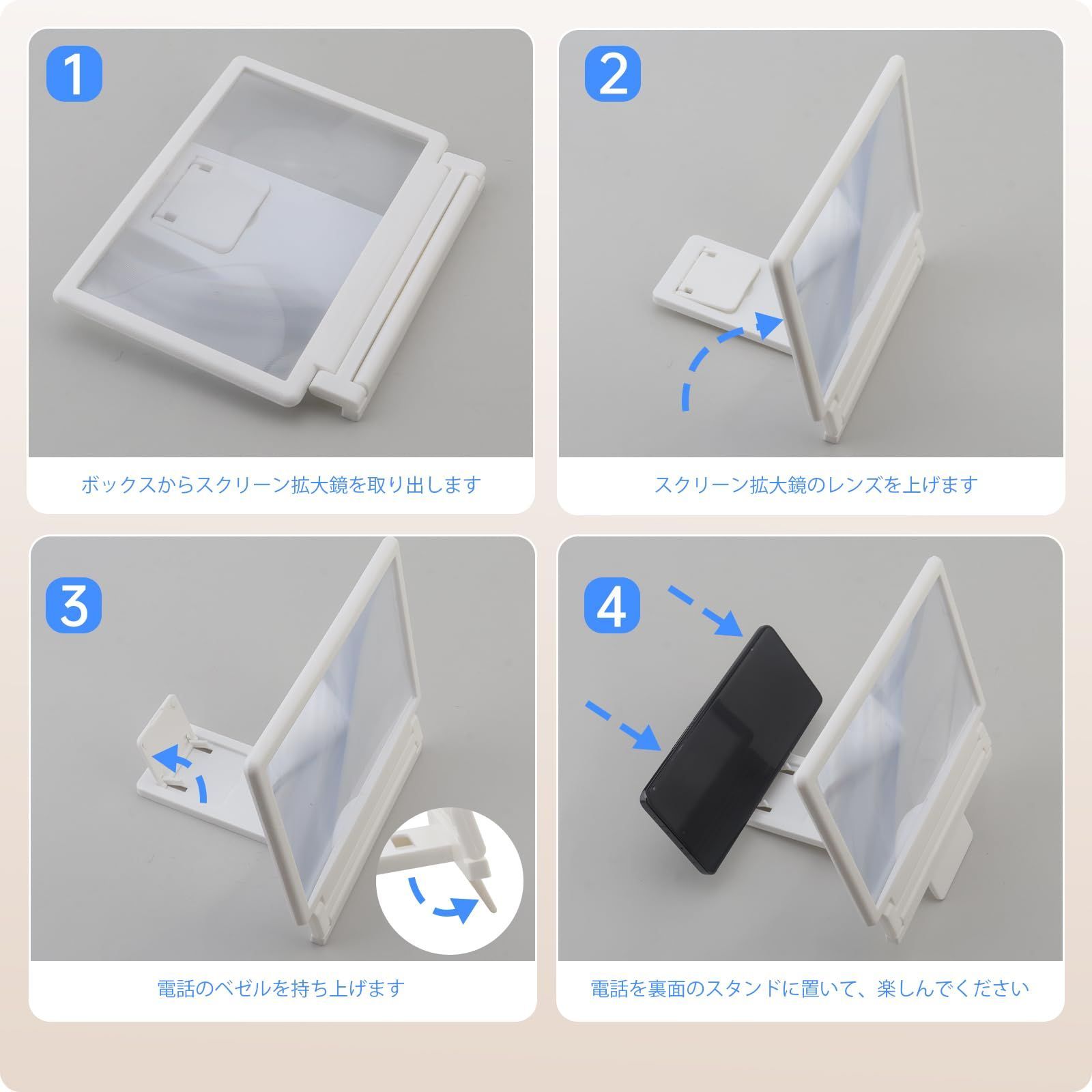 1

ボックスからスクリーン拡大鏡を取り出します

2

スクリーン拡大鏡のレンズを上げます

3

電話のベゼルを持ち上げます

4

電話を裏面のスタンドに置いて、楽しんでください