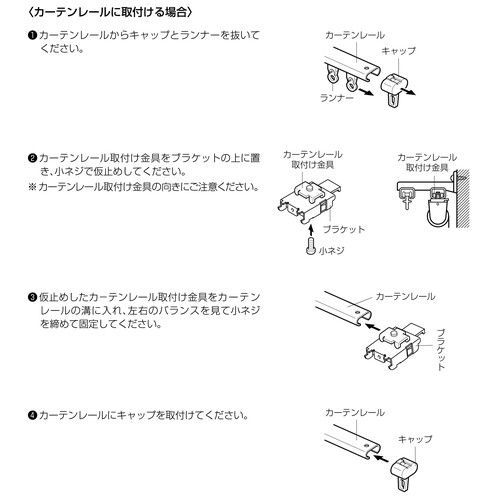 〈カーテンレールに取付ける場合〉

❶カーテンレールからキャップとランナーを抜いてください。

カーテンレール
キャップ
ランナー

❷カーテンレール取付け金具をブラケットの上に置き、小ネジで仮止めしてください。
※カーテンレール取付け金具の向きにご注意ください。

カーテンレール取付け金具
ブラケット
小ネジ
カーテンレール取付け金具

❸仮止めしたカーテンレール取付け金具をカーテンレールの溝に入れ、左右のバランスを見て小ネジを締めて固定してください。

カーテンレール
ブラケット

❹カーテンレールにキャップを取付けてください。

カーテンレール
キャップ