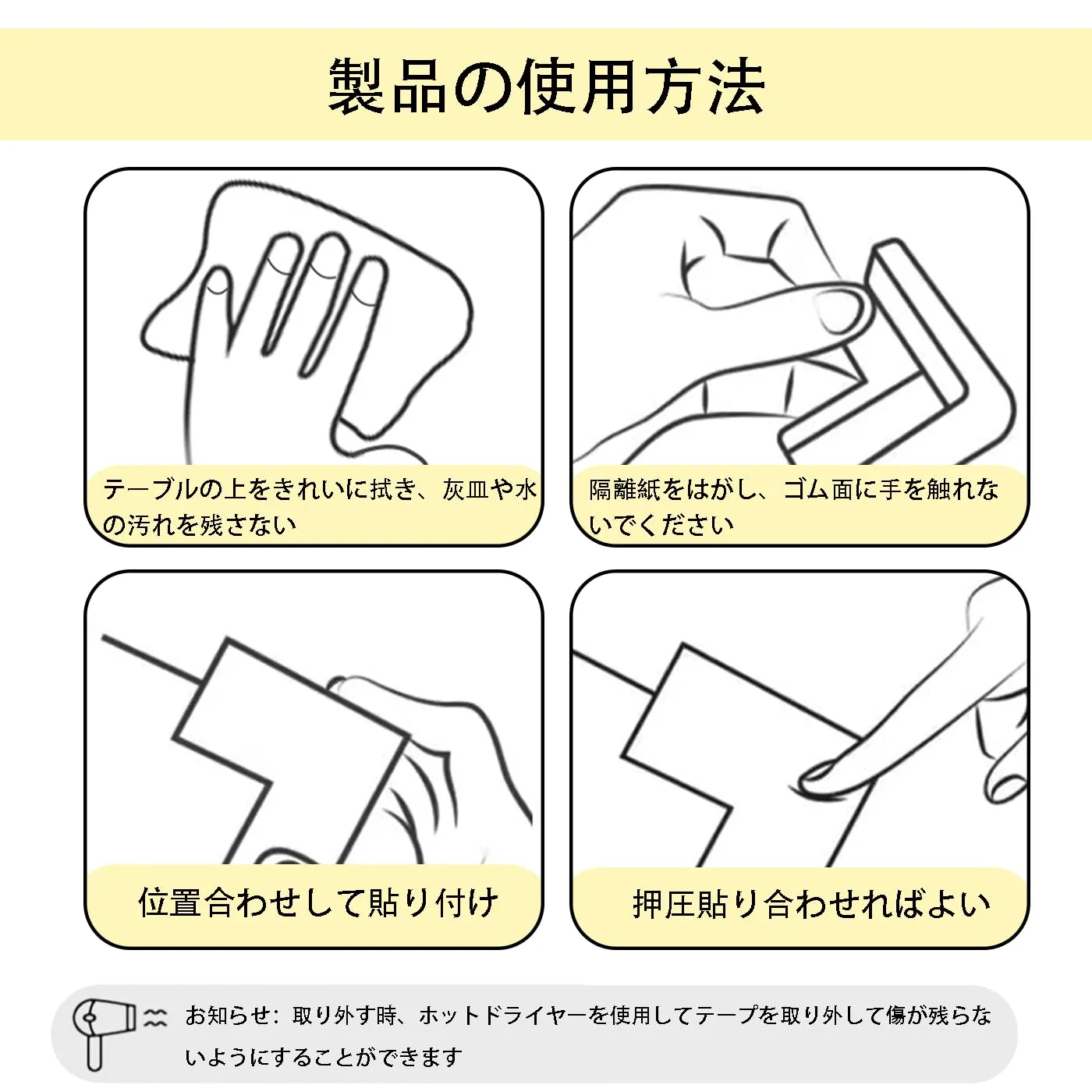 製品の使用方法

テーブルの上をきれいに拭き、灰皿や水の汚れを残さない

隔離紙をはがし、ゴム面に手を触れないでください

位置合わせして貼り付け

押圧貼り合わせればよい

お知らせ：取り外す時、ホットドライヤーを使用してテープを取り外して傷が残らないようにすることができます