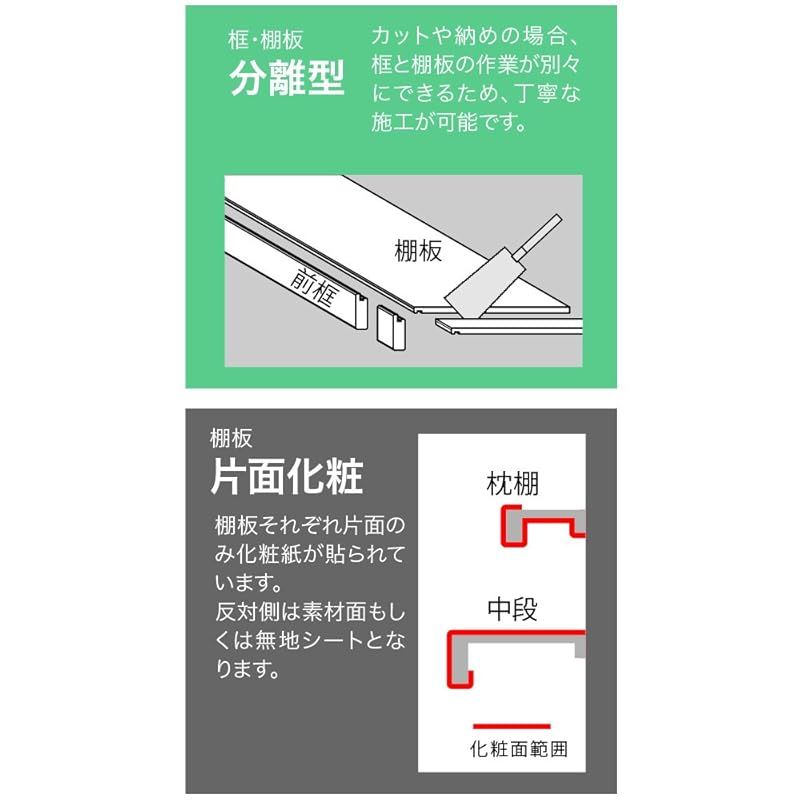 框・棚板
分離型

カットや納めの場合、框と棚板の作業が別々にできるため、丁寧な施工が可能です。

棚板

前框

棚板
片面化粧

棚板それぞれ片面のみ化粧紙が貼られています。
反対側は素材面もしくは無地シートとなります。

枕棚

中段

化粧面範囲