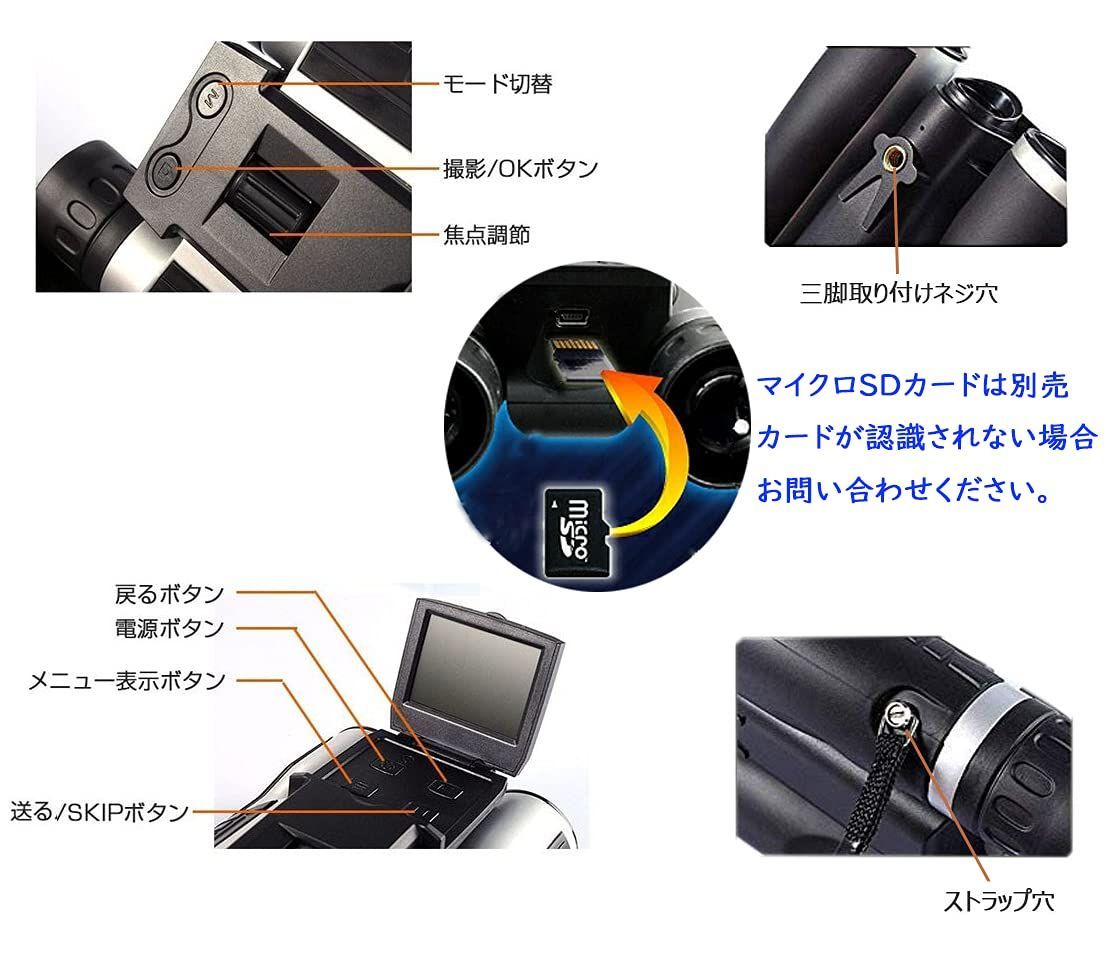 モード切替

撮影/OKボタン

焦点調節

三脚取り付けネジ穴

マイクロSDカードは別売
カードが認識されない場合
お問い合わせください。

micro SD

戻るボタン
電源ボタン
メニュー表示ボタン
送る/SKIPボタン

ストラップ穴