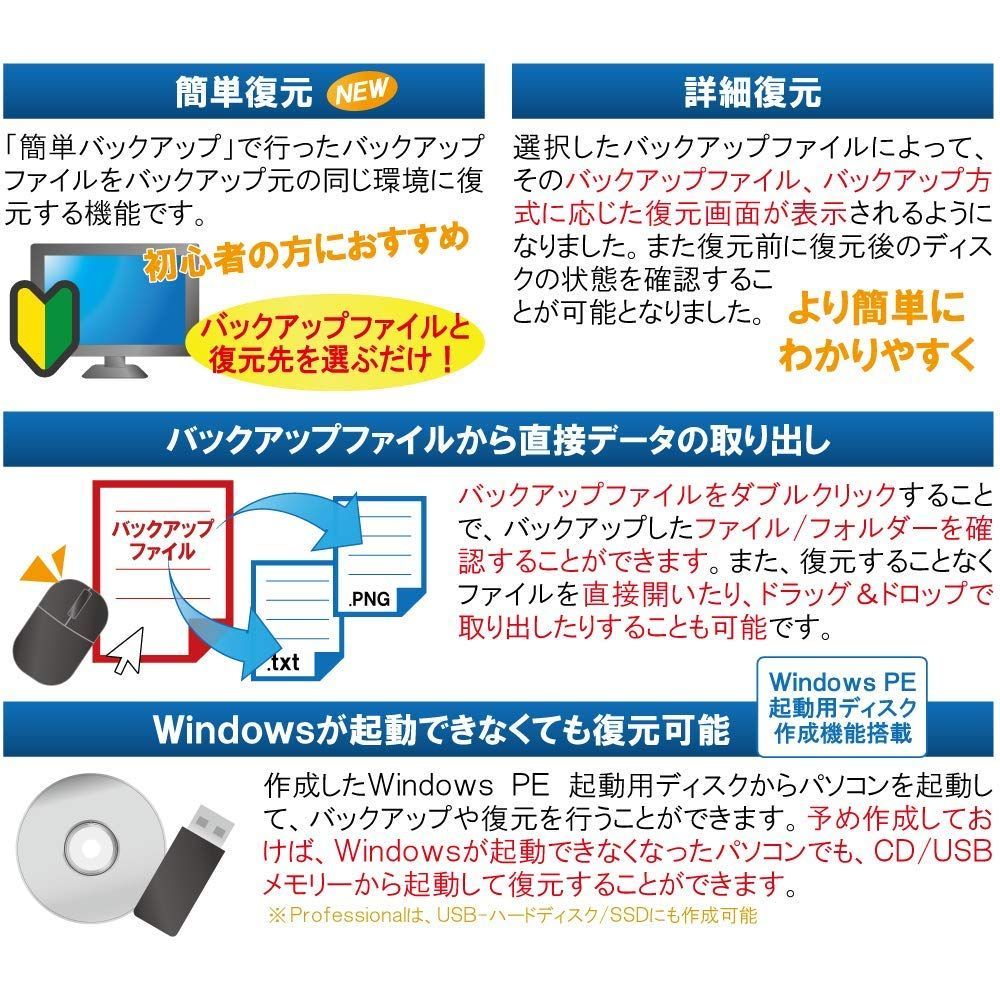 簡単復元 NEW

「簡単バックアップ」で行ったバックアップファイルをバックアップ元の同じ環境に復元する機能です。

初心者の方におすすめ

バックアップファイルと復元先を選ぶだけ！

詳細復元

選択したバックアップファイルによって、そのバックアップファイル、バックアップ方式に応じた復元画面が表示されるようになりました。また復元前に復元後のディスクの状態を確認することが可能となりました。

より簡単にわかりやすく

バックアップファイルから直接データの取り出し

バックアップファイル

.PNG

.txt

バックアップファイルをダブルクリックすることで、バックアップしたファイル/フォルダーを確認することができます。また、復元することなくファイルを直接開いたり、ドラッグ＆ドロップで取り出したりすることも可能です。

Windowsが起動できなくても復元可能

Windows PE 起動用ディスク 作成機能搭載

作成したWindows PE 起動用ディスクからパソコンを起動して、バックアップや復元を行うことができます。予め作成しておけば、Windowsが起動できなくなったパソコンでも、CD/USBメモリーから起動して復元することができます。

※Professionalは、USB-ハードディスク/SSDにも作成可能