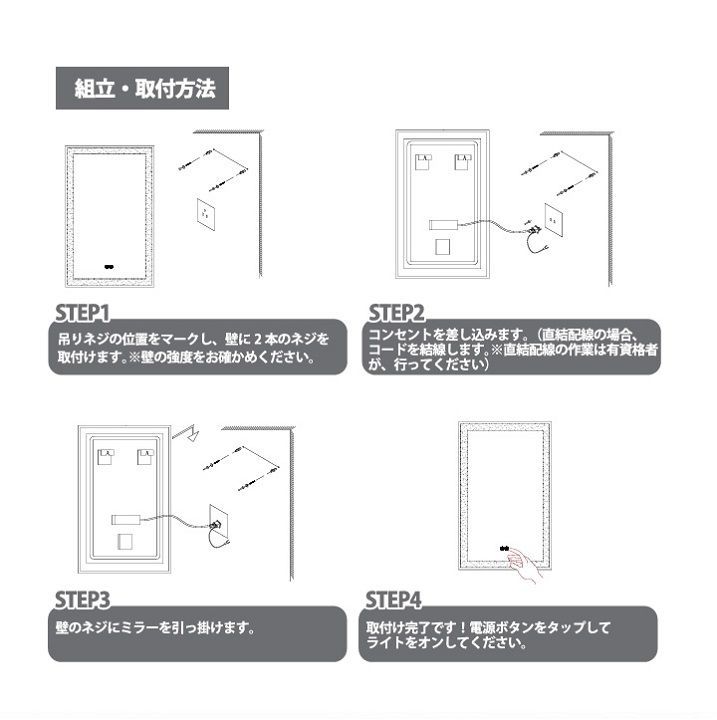 組立・取付方法

STEP1

吊りネジの位置をマークし、壁に２本のネジを取付けます。※壁の強度をお確かめください。

STEP2

コンセントを差し込みます。（直結配線の場合、コードを結線します。※直結配線の作業は有資格者が、行ってください）

STEP3

壁のネジにミラーを引っ掛けます。

STEP4

取付け完了です！電源ボタンをタップしてライトをオンしてください。