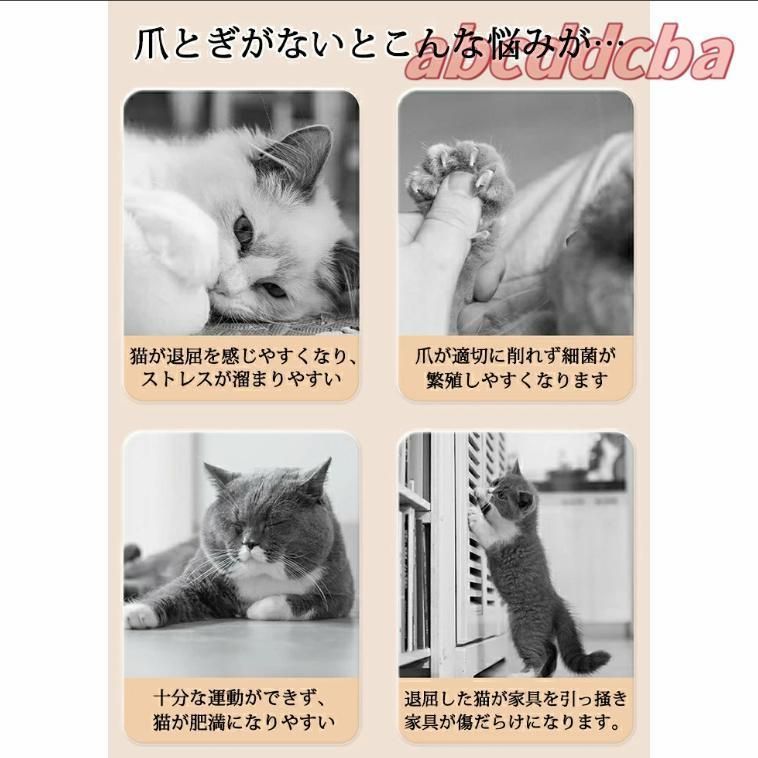 爪とぎがないとこんな悩みが…

abcddcba

猫が退屈を感じやすくなり、ストレスが溜まりやすい

爪が適切に削れず細菌が繁殖しやすくなります

十分な運動ができず、猫が肥満になりやすい

退屈した猫が家具を引っ掻き家具が傷だらけになります。