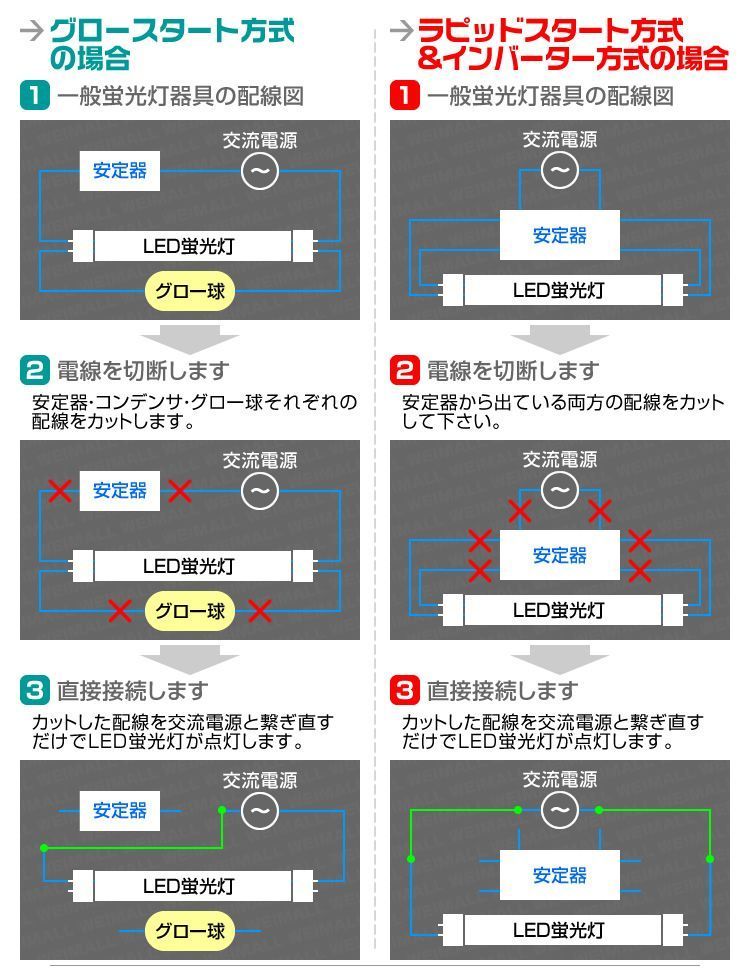 →グロースタート方式の場合

1 一般蛍光灯器具の配線図

交流電源
安定器
~
LED蛍光灯
グロー球

2 電線を切断します

安定器･コンデンサ･グロー球それぞれの配線をカットします。

交流電源
安定器
~
LED蛍光灯
グロー球

3 直接接続します

カットした配線を交流電源と繋ぎ直すだけでLED蛍光灯が点灯します。

交流電源
安定器
~
LED蛍光灯
グロー球

→ラピッドスタート方式&インバーター方式の場合

1 一般蛍光灯器具の配線図

交流電源
~
安定器
LED蛍光灯

2 電線を切断します

安定器から出ている両方の配線をカットして下さい。

交流電源
~
安定器
LED蛍光灯

3 直接接続します

カットした配線を交流電源と繋ぎ直すだけでLED蛍光灯が点灯します。

交流電源
~
安定器
LED蛍光灯