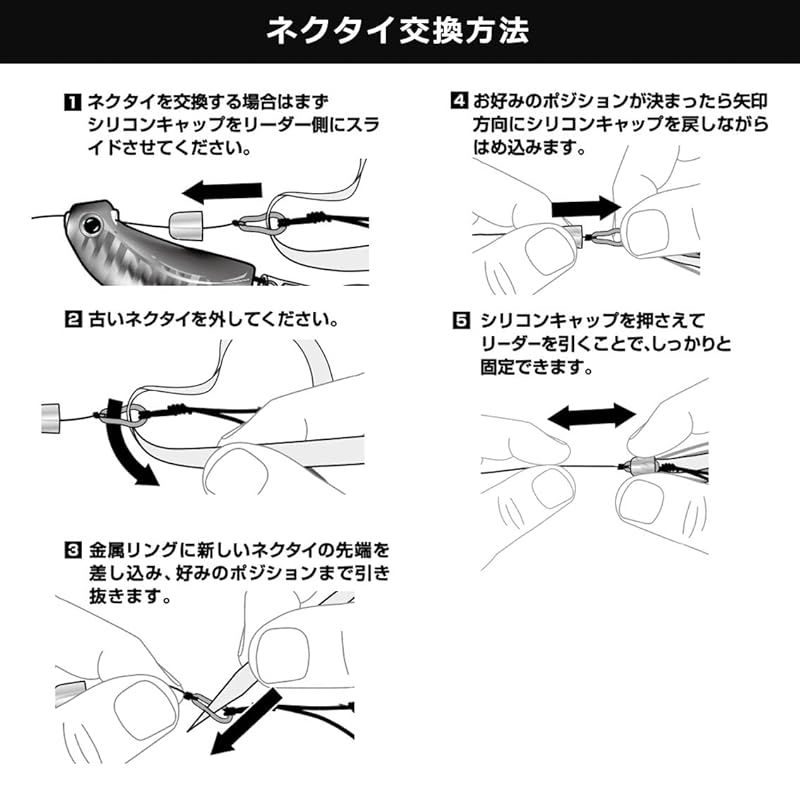 ネクタイ交換方法

1 ネクタイを交換する場合はまずシリコンキャップをリーダー側にスライドさせてください。

2 古いネクタイを外してください。

3 金属リングに新しいネクタイの先端を差し込み、好みのポジションまで引き抜きます。

4 お好みのポジションが決まったら矢印方向にシリコンキャップを戻しながらはめ込みます。

5 シリコンキャップを押さえてリーダーを引くことで、しっかりと固定できます。