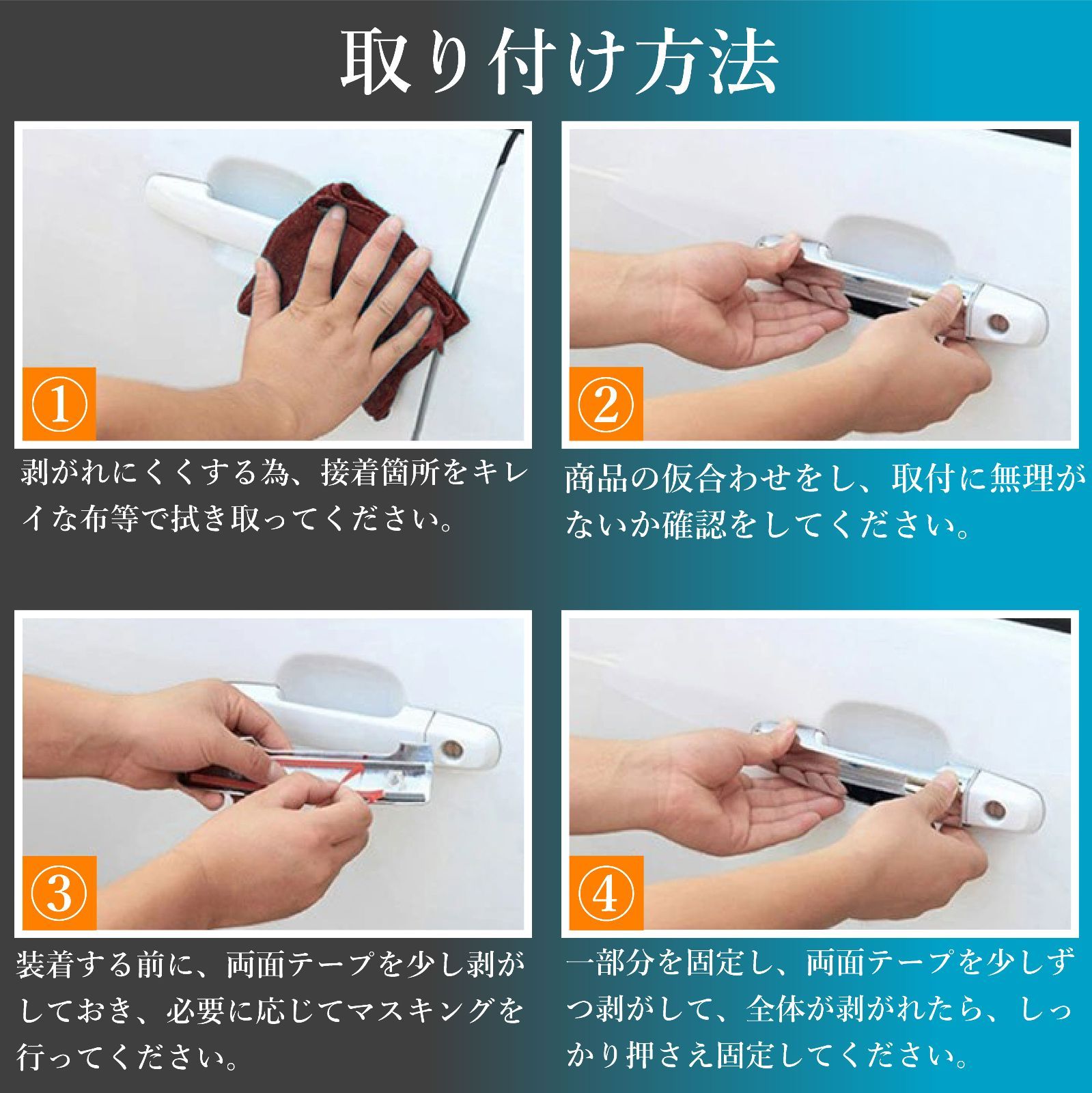 取り付け方法

①

剥がれにくくする為、接着箇所をキレイな布等で拭き取ってください。

②

商品の仮合わせをし、取付に無理がないか確認をしてください。

③

装着する前に、両面テープを少し剥がしておき、必要に応じてマスキングを行ってください。

④

一部分を固定し、両面テープを少しずつ剥がして、全体が剥がれたら、しっかり押さえ固定してください。