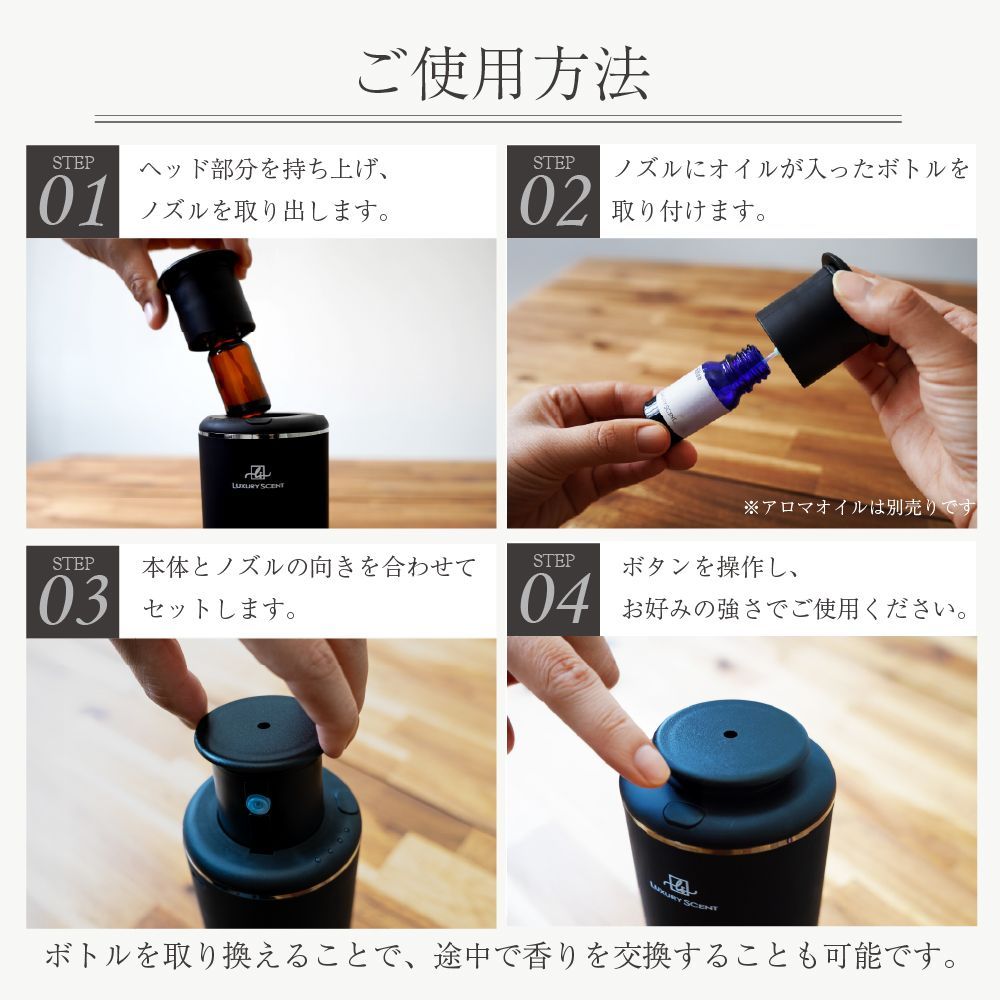 ご使用方法

STEP 01
ヘッド部分を持ち上げ、ノズルを取り出します。

LUXURY SCENT

STEP 02
ノズルにオイルが入ったボトルを取り付けます。

※アロマオイルは別売りです

STEP 03
本体とノズルの向きを合わせてセットします。

STEP 04
ボタンを操作し、お好みの強さでご使用ください。

LUXURY SCENT

ボトルを取り換えることで、途中で香りを交換することも可能です。