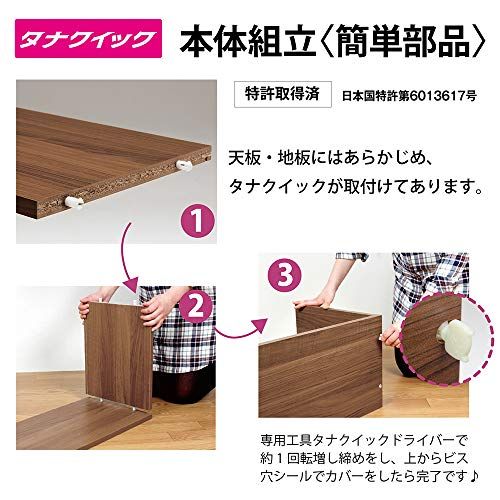 タナクイック

本体組立〈簡単部品〉

特許取得済

日本国特許第6013617号

天板・地板にはあらかじめ、タナクイックが取付けてあります。

1

2

3

専用工具タナクイックドライバーで約1回転増し締めをし、上からビス穴シールでカバーをしたら完了です♪