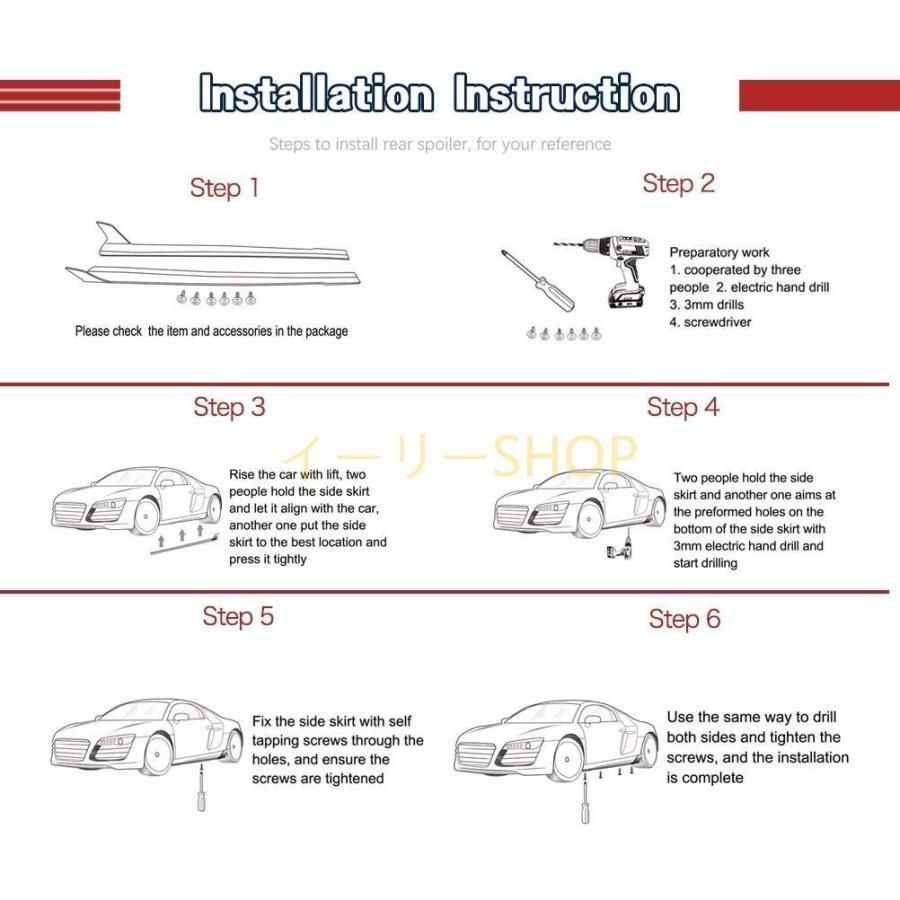 Installation Instruction

Steps to install rear spoiler, for your reference

Step 1

Please check the item and accessories in the package

Step 2

Preparatory work
1. cooperated by three people 2. electric hand drill
3. 3mm drills
4. screwdriver

Step 3

Rise the car with lift, two people hold the side skirt and let it align with the car, another one put the side skirt to the best location and press it tightly

イーリーSHOP

Step 4

Two people hold the side skirt and another one aims at the preformed holes on the bottom of the side skirt with 3mm electric hand drill and start drilling

Step 5

Fix the side skirt with self tapping screws through the holes, and ensure the screws are tightened

Step 6

Use the same way to drill both sides and tighten the screws, and the installation is complete