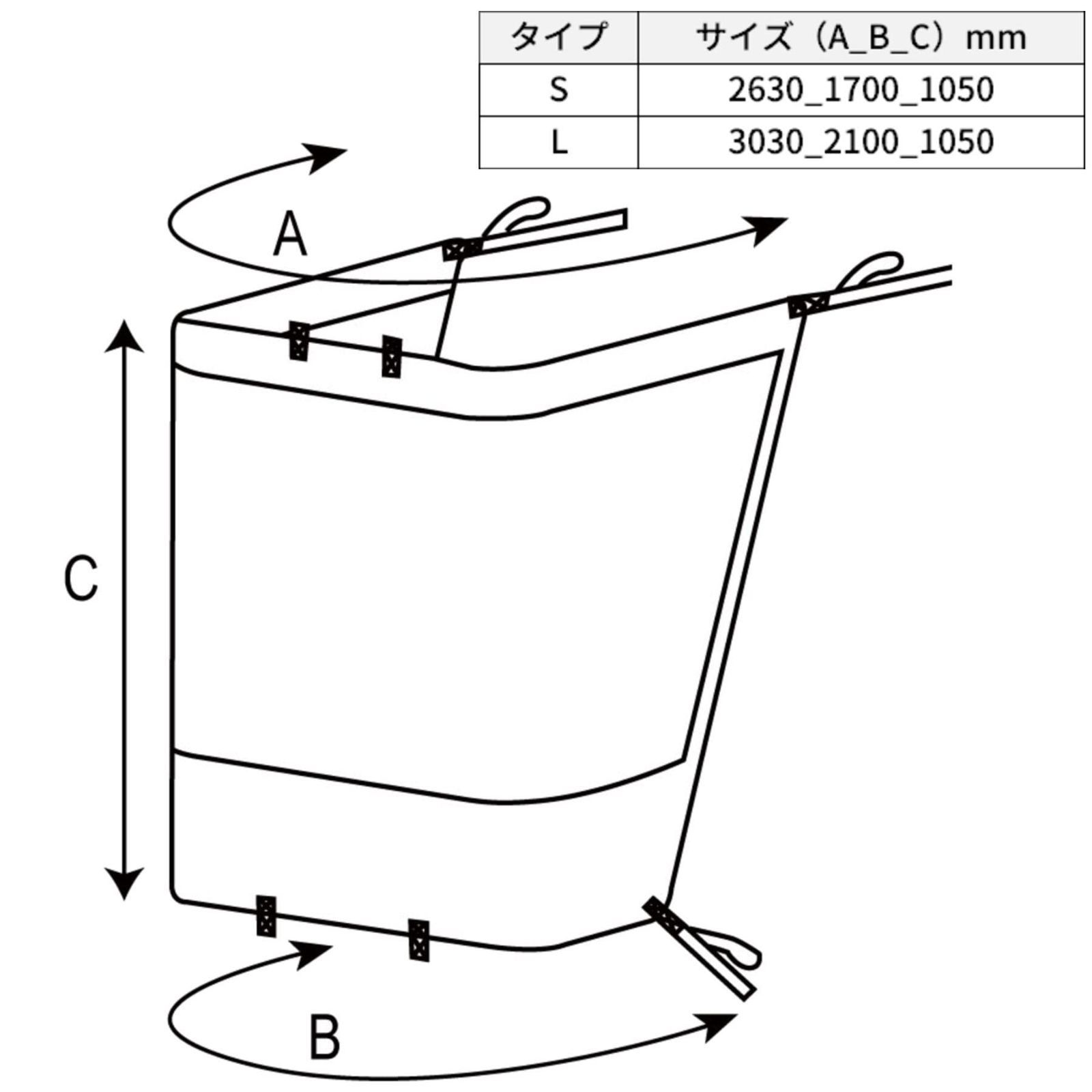 | タイプ | サイズ（A_B_C）mm |
|---|---|
| S | 2630_1700_1050 |
| L | 3030_2100_1050 |

A

C

B