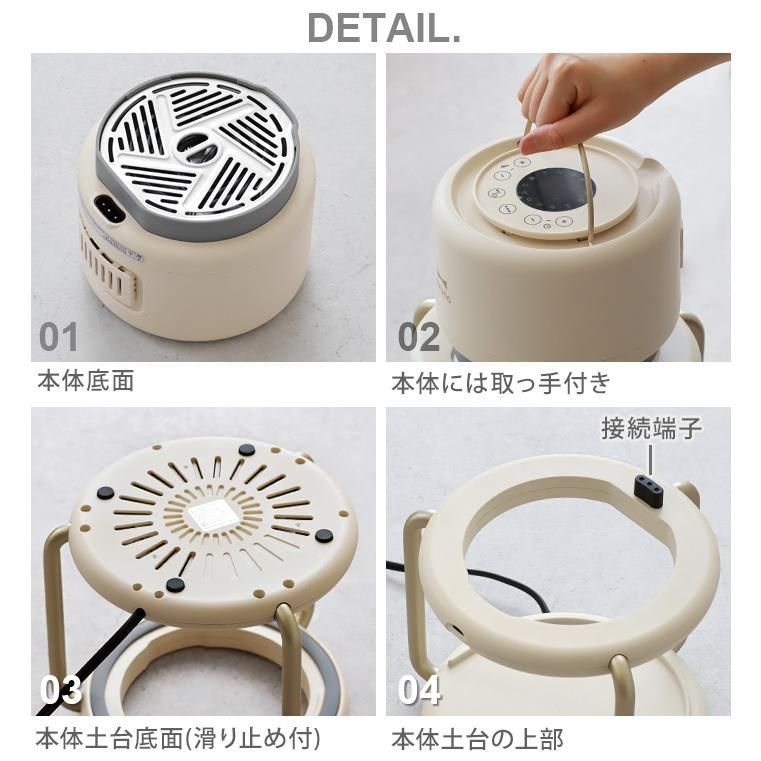 DETAIL.

01

本体底面

02

本体には取っ手付き

03

本体土台底面(滑り止め付)

接続端子

04

本体土台の上部