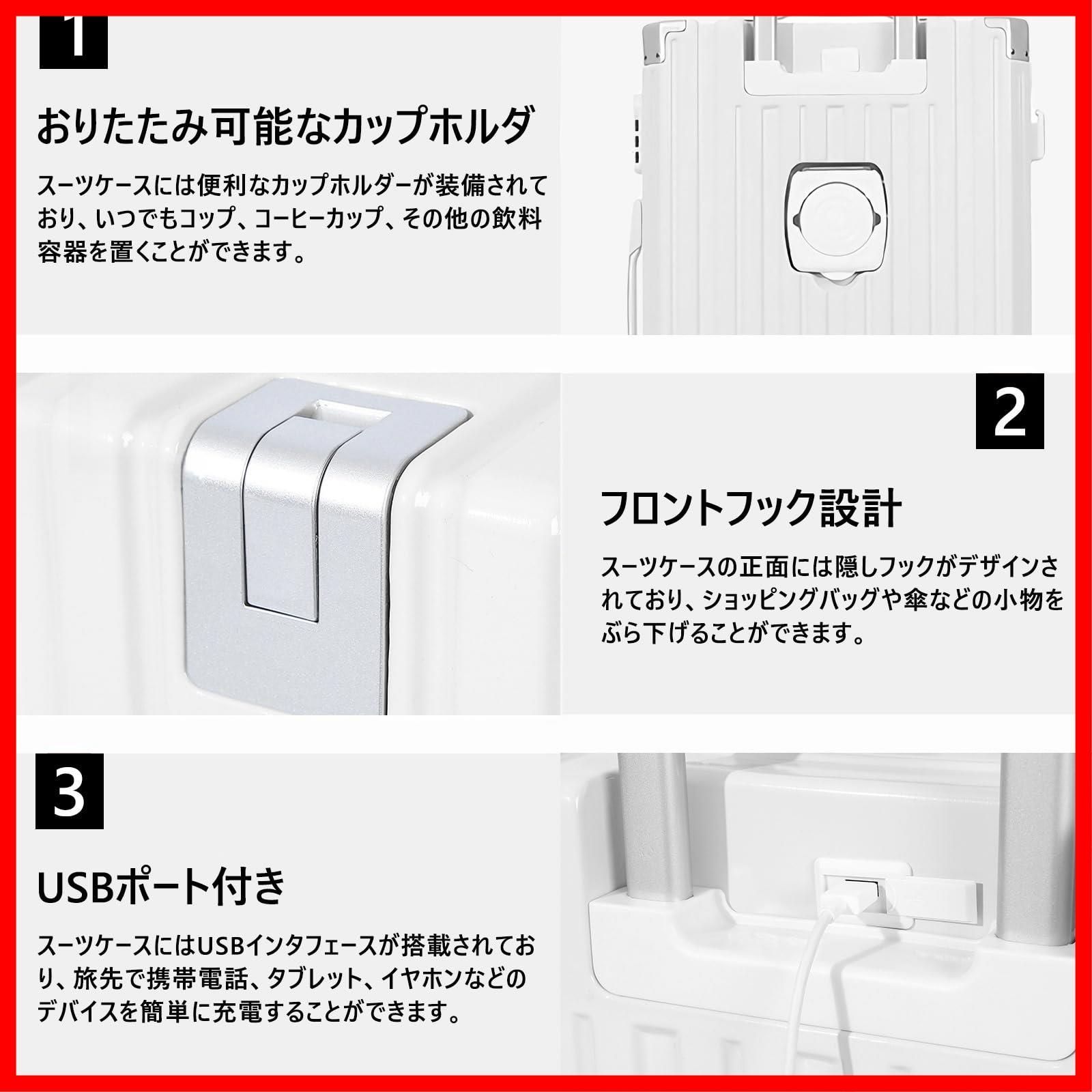 1

おりたたみ可能なカップホルダ

スーツケースには便利なカップホルダーが装備されており、いつでもコップ、コーヒーカップ、その他の飲料容器を置くことができます。

2

フロントフック設計

スーツケースの正面には隠しフックがデザインされており、ショッピングバッグや傘などの小物をぶら下げることができます。

3

USBポート付き

スーツケースにはUSBインタフェースが搭載されており、旅先で携帯電話、タブレット、イヤホンなどのデバイスを簡単に充電することができます。