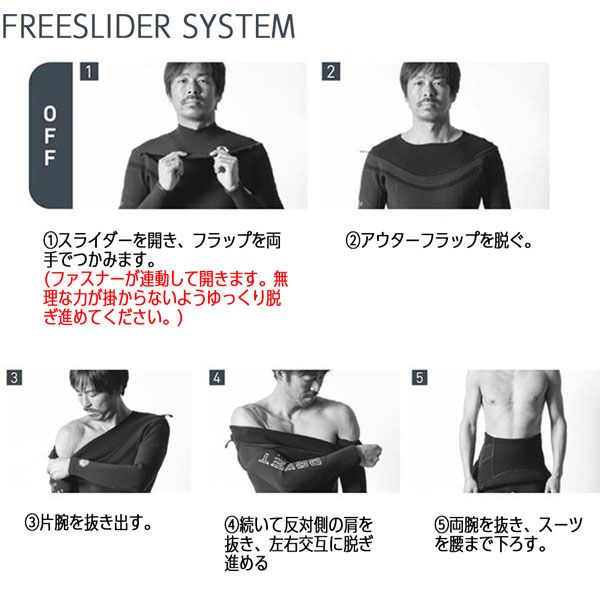 FREESLIDER SYSTEM

OFF

1

2

①スライダーを開き、フラップを両手でつかみます。
(ファスナーが連動して開きます。無理な力が掛からないようゆっくり脱ぎ進めてください。)

②アウターフラップを脱ぐ。

3

4

5

③片腕を抜き出す。

④続いて反対側の肩を抜き、左右交互に脱ぎ進める

⑤両腕を抜き、スーツを腰まで下ろす。