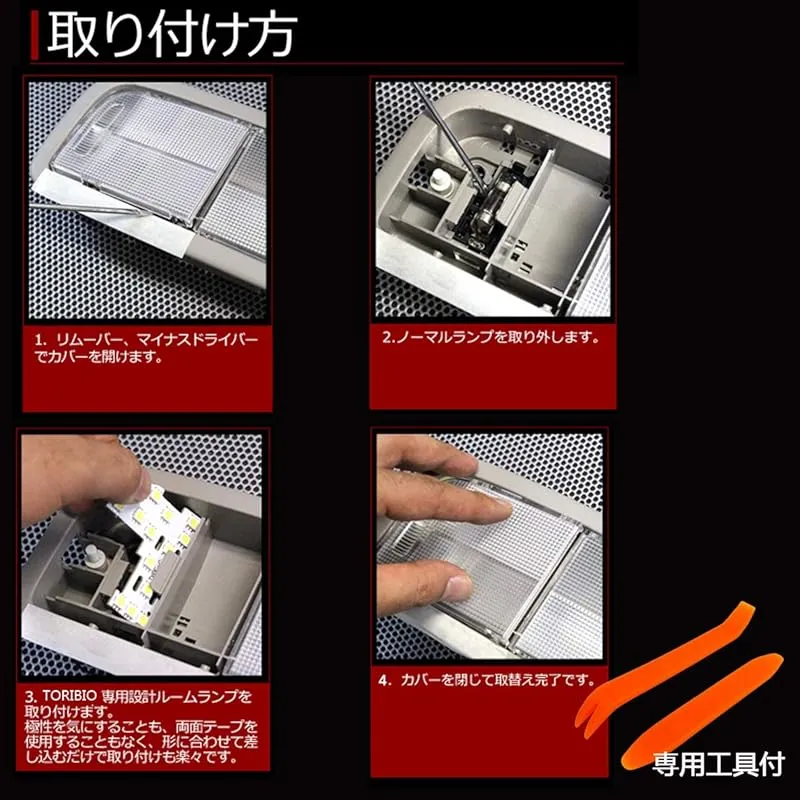 取り付け方

1. リムーバー、マイナスドライバーでカバーを開けます。

2.ノーマルランプを取り外します。

3. TORIBIO 専用設計ルームランプを取り付けます。
極性を気にすることも、両面テープを使用することもなく、形に合わせて差し込むだけで取り付けも楽々です。

4. カバーを閉じて取替え完了です。

専用工具付