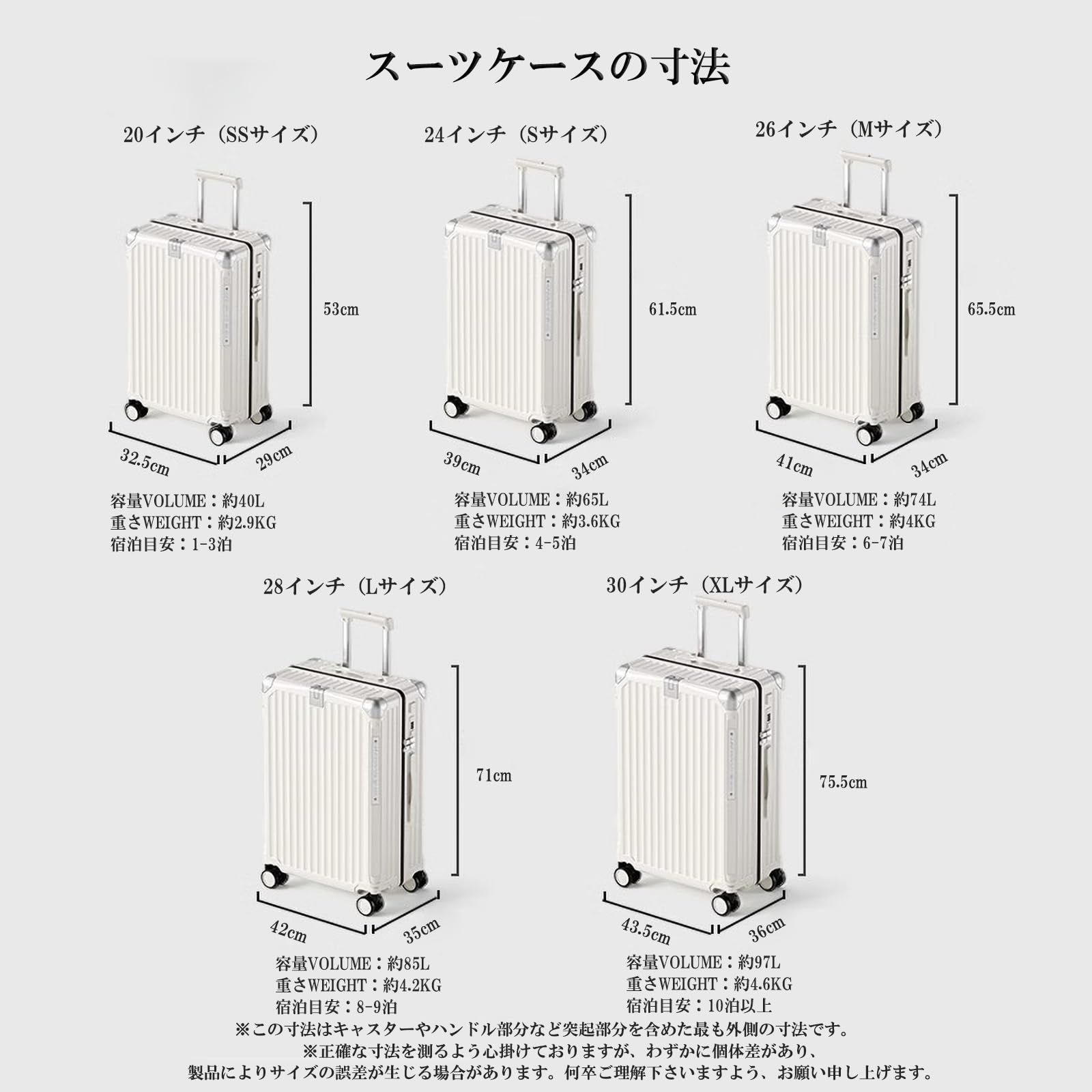 スーツケースの寸法

20インチ（SSサイズ）

53cm

32.5cm

29cm

容量VOLUME：約40L
重さWEIGHT：約2.9KG
宿泊目安：1-3泊

24インチ（Sサイズ）

61.5cm

39cm

34cm

容量VOLUME：約65L
重さWEIGHT：約3.6KG
宿泊目安：4-5泊

26インチ（Mサイズ）

65.5cm

41cm

34cm

容量VOLUME：約74L
重さWEIGHT：約4KG
宿泊目安：6-7泊

28インチ（Lサイズ）

71cm

42cm

35cm

容量VOLUME：約85L
重さWEIGHT：約4.2KG
宿泊目安：8-9泊

30インチ（XLサイズ）

75.5cm

43.5cm

36cm

容量VOLUME：約97L
重さWEIGHT：約4.6KG
宿泊目安：10泊以上

※この寸法はキャスターやハンドル部分など突起部分を含めた最も外側の寸法です。
※正確な寸法を測るよう心掛けておりますが、わずかに個体差があり、
製品によりサイズの誤差が生じる場合があります。何卒ご理解下さいますよう、お願い申し上げます。