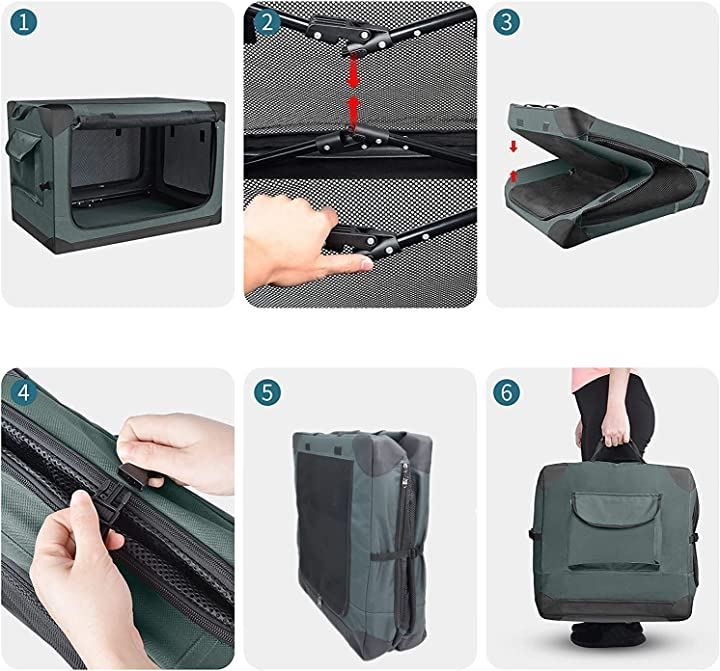 1
2
3
4
5
6