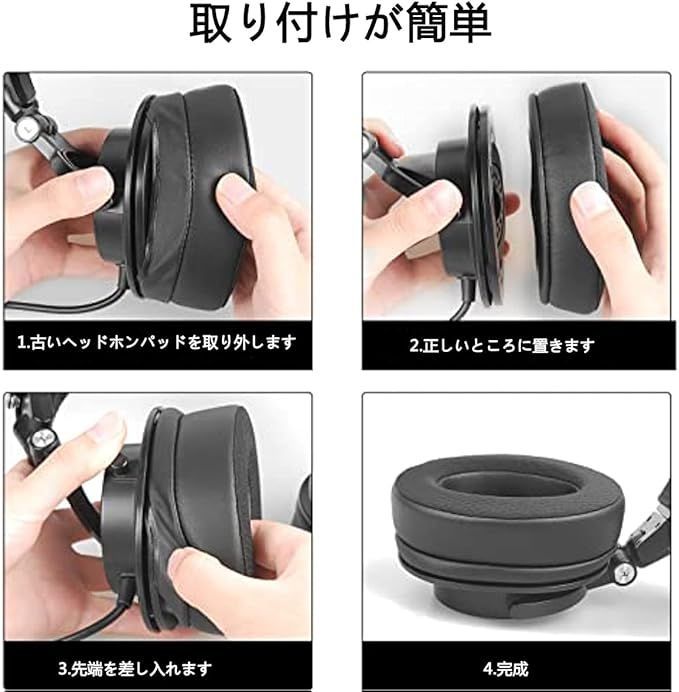 取り付けが簡単

1.古いヘッドホンパッドを取り外します

2.正しいところに置きます

3.先端を差し入れます

4.完成