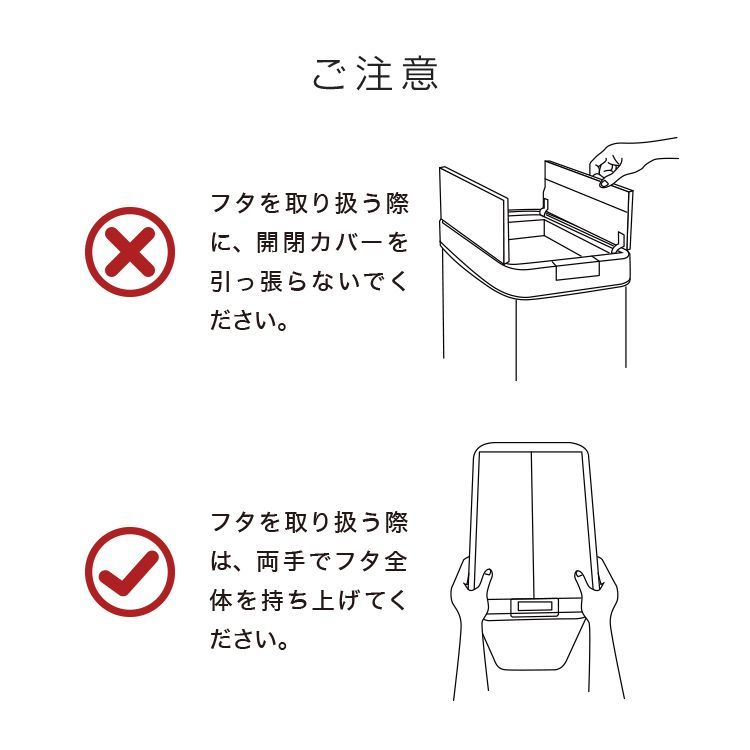 ご注意

フタを取り扱う際に、開閉カバーを引っ張らないでください。

フタを取り扱う際は、両手でフタ全体を持ち上げてください。