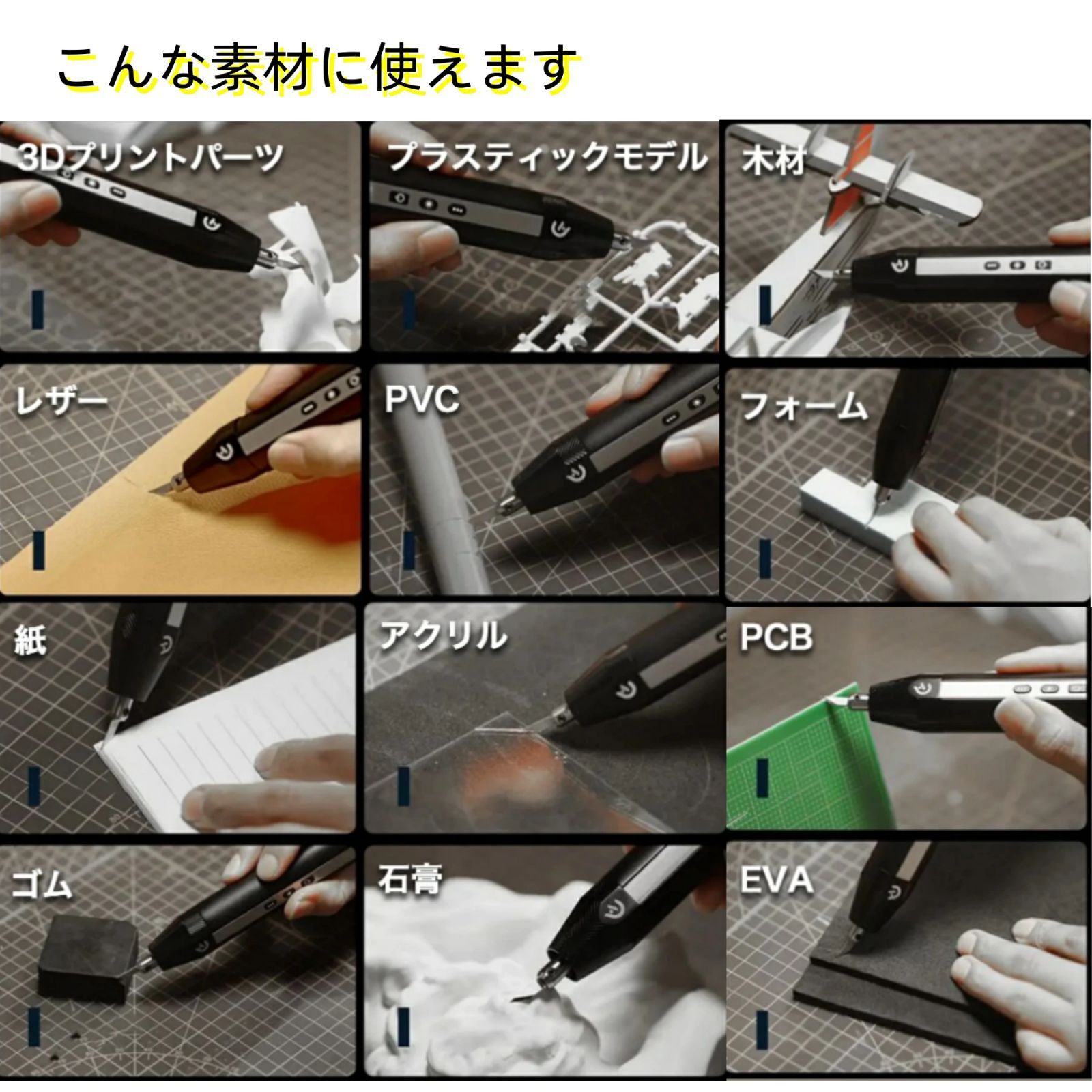 こんな素材に使えます

3Dプリントパーツ

プラスティックモデル

木材

レザー

PVC

フォーム

紙

アクリル

PCB

ゴム

石膏

EVA