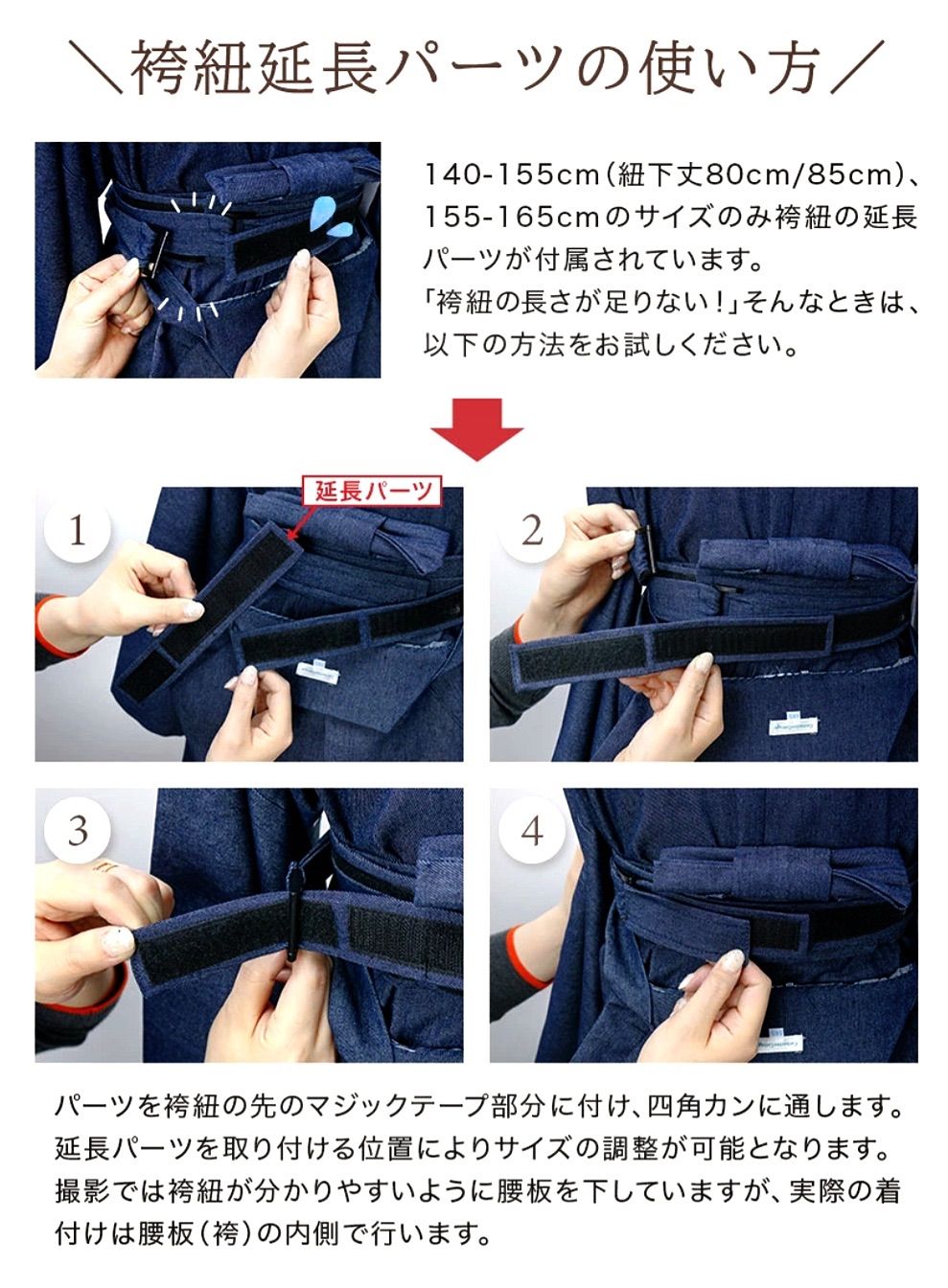 ＼袴紐延長パーツの使い方／

140-155cm（紐下丈80cm/85cm）、155-165cmのサイズのみ袴紐の延長パーツが付属されています。
「袴紐の長さが足りない！」そんなときは、以下の方法をお試しください。

延長パーツ

1

2

3

4

パーツを袴紐の先のマジックテープ部分に付け、四角カンに通します。
延長パーツを取り付ける位置によりサイズの調整が可能となります。
撮影では袴紐が分かりやすいように腰板を下していますが、実際の着付けは腰板（袴）の内側で行います。