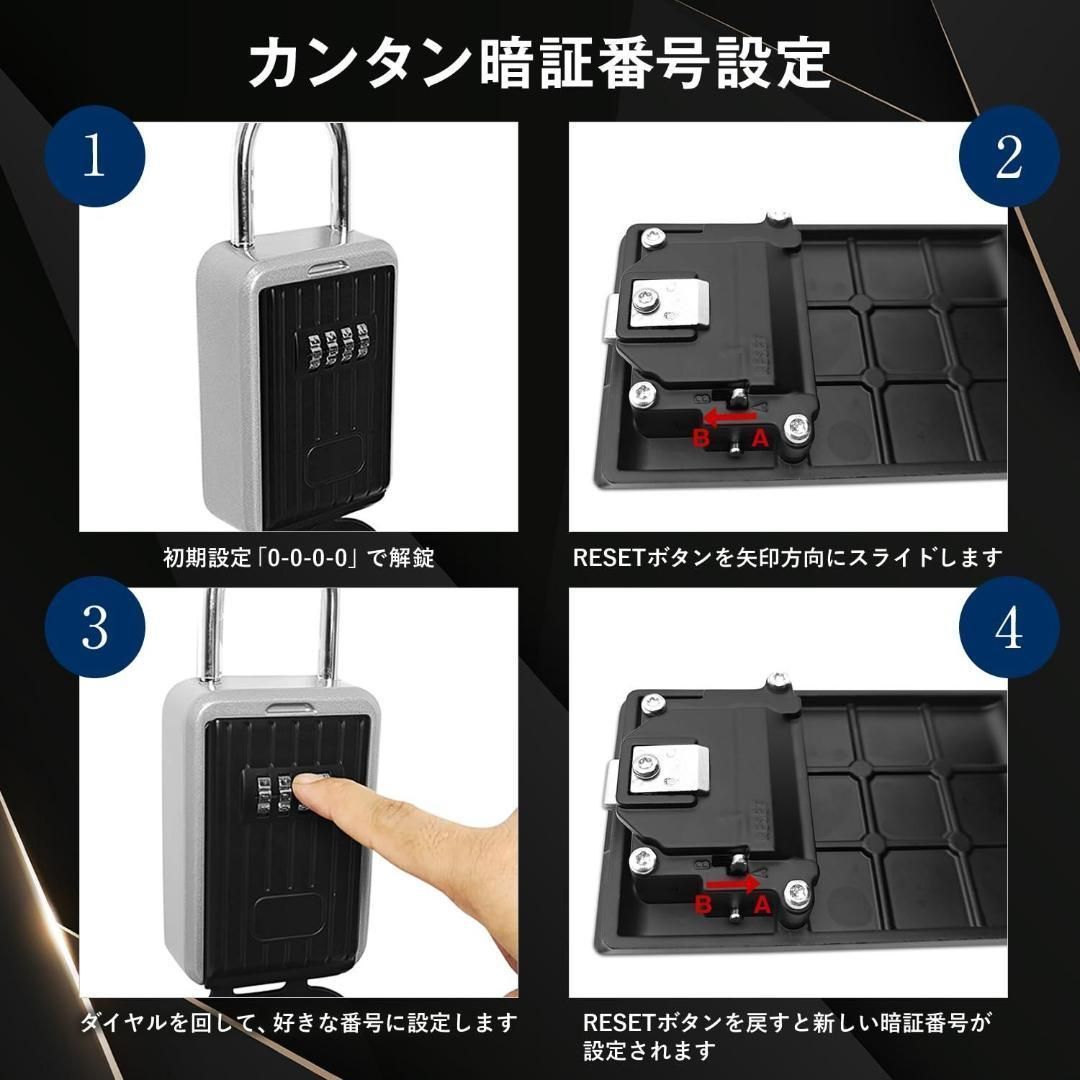 カンタン暗証番号設定

1

初期設定「0-0-0-0」で解錠

2

B A

RESETボタンを矢印方向にスライドします

3

ダイヤルを回して、好きな番号に設定します

4

B A

RESETボタンを戻すと新しい暗証番号が設定されます