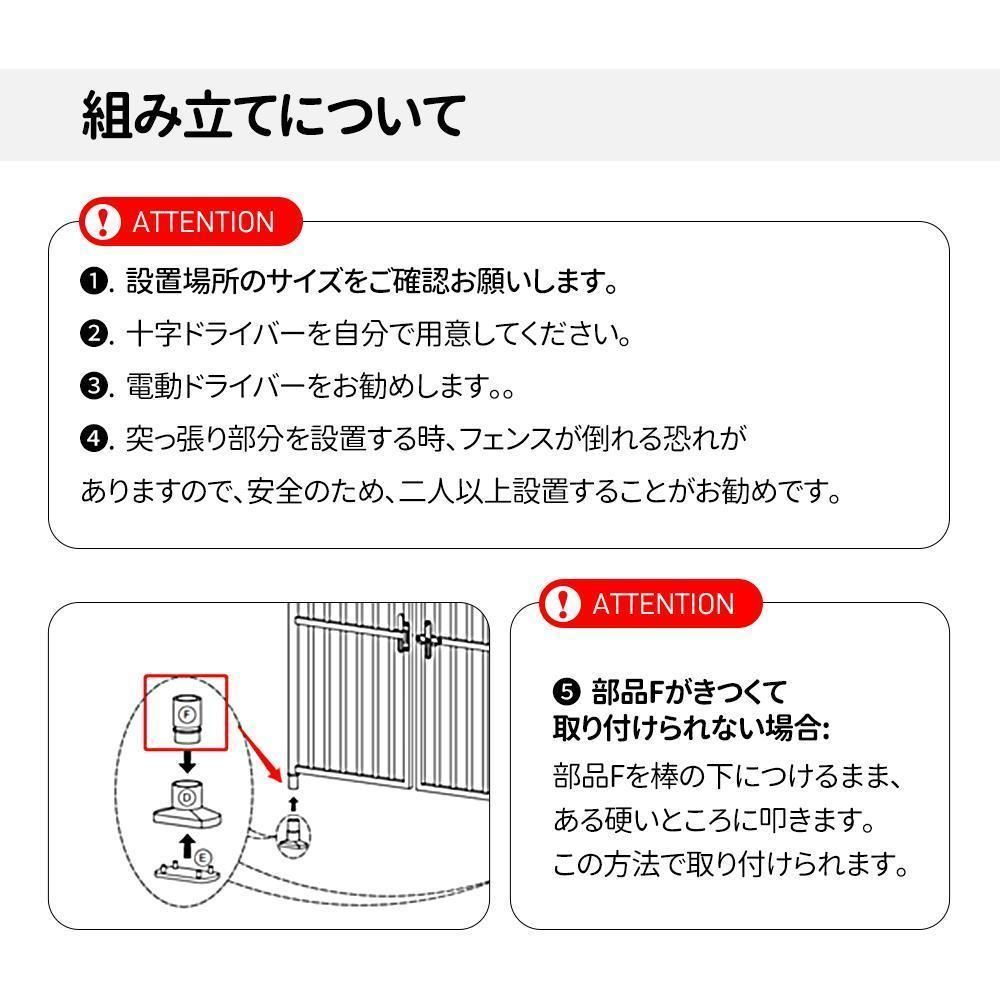 組み立てについて

ATTENTION

❶. 設置場所のサイズをご確認お願いします。

❷. 十字ドライバーを自分で用意してください。

❸. 電動ドライバーをお勧めします。。

❹. 突っ張り部分を設置する時、フェンスが倒れる恐れがありますので、安全のため、二人以上設置することがお勧めです。

F

D

E

ATTENTION

❺ 部品Fがきつくて取り付けられない場合:

部品Fを棒の下につけるまま、ある硬いところに叩きます。この方法で取り付けられます。