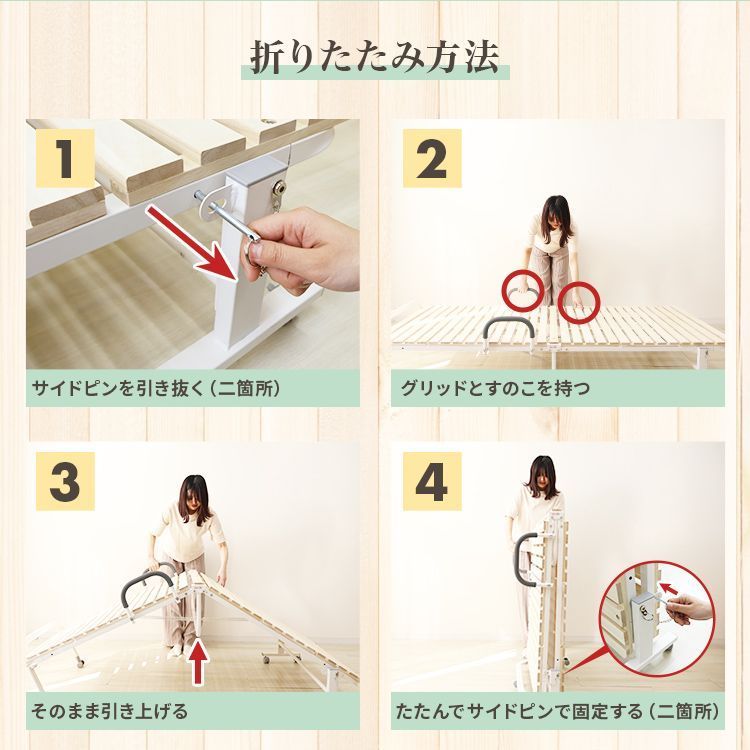 折りたたみ方法

1

サイドピンを引き抜く（二箇所）

2

グリッドとすのこを持つ

3

そのまま引き上げる

4

たたんでサイドピンで固定する（二箇所）