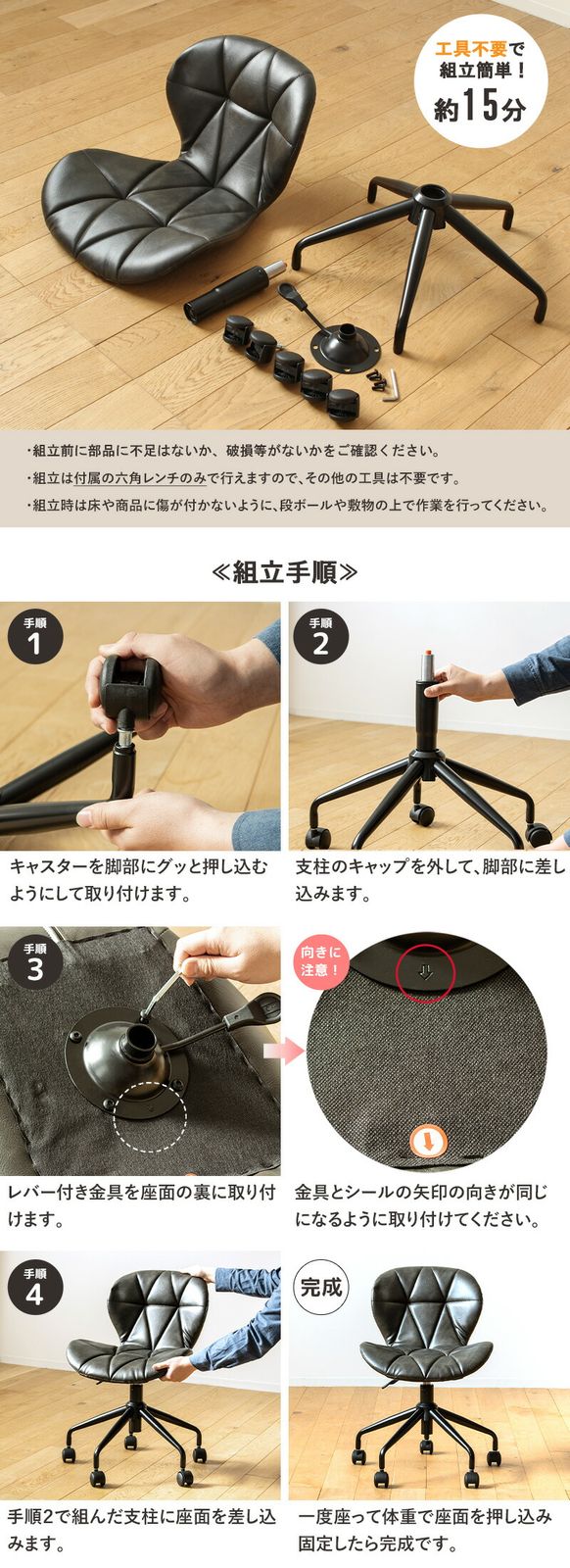 工具不要で
組立簡単！
約15分

・組立前に部品に不足はないか、破損等がないかをご確認ください。
・組立は付属の六角レンチのみで行えますので、その他の工具は不要です。
・組立時は床や商品に傷が付かないように、段ボールや敷物の上で作業を行ってください。

≪組立手順≫

手順 1
キャスターを脚部にグッと押し込むようにして取り付けます。

手順 2
支柱のキャップを外して、脚部に差し込みます。

手順 3
レバー付き金具を座面の裏に取り付けます。

向きに注意！
金具とシールの矢印の向きが同じになるように取り付けてください。

手順 4
手順2で組んだ支柱に座面を差し込みます。

完成
一度座って体重で座面を押し込み固定したら完成です。