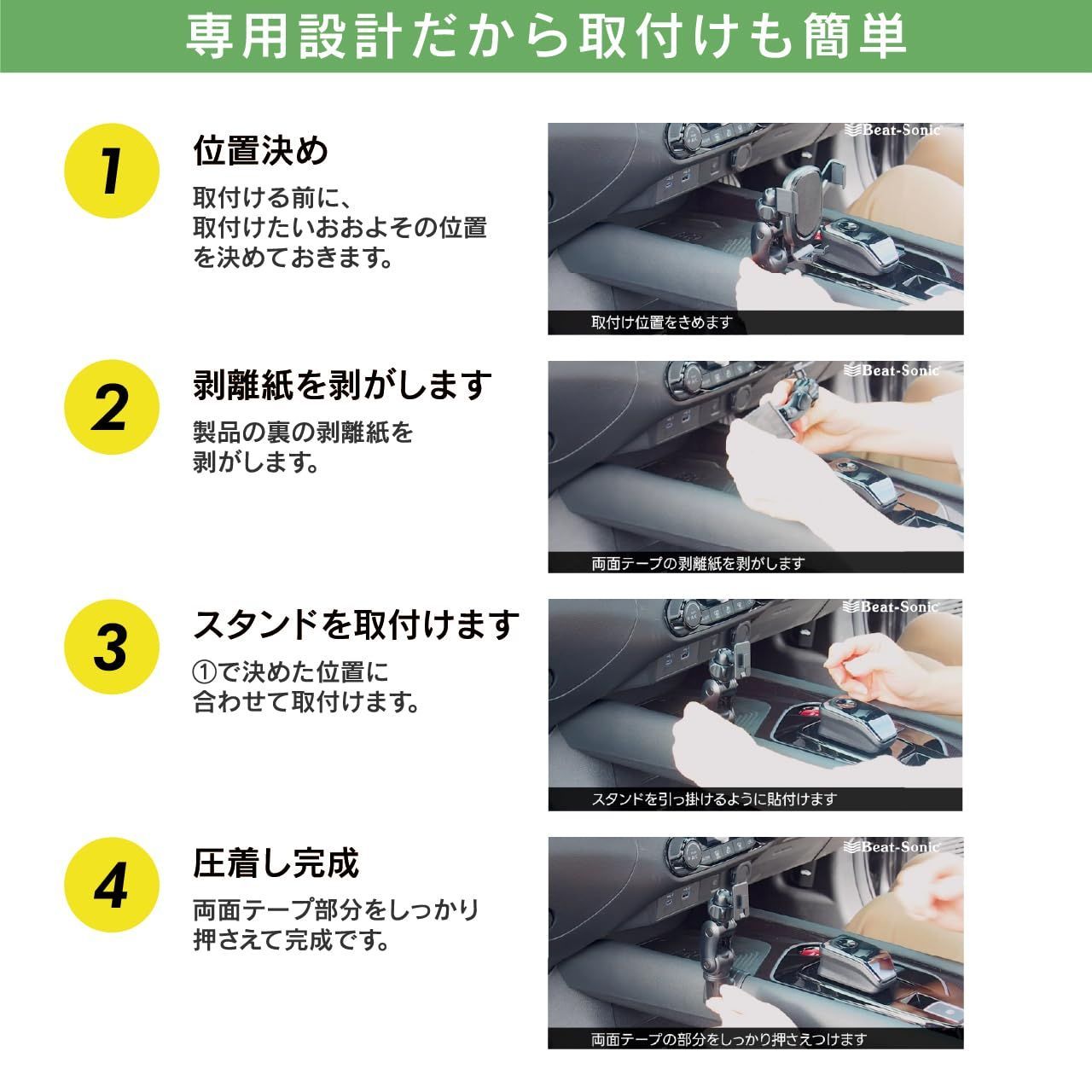 専用設計だから取付けも簡単

1

位置決め

取付ける前に、取付けたいおおよその位置を決めておきます。

Beat-Sonic

取付け位置をきめます

2

剥離紙を剥がします

製品の裏の剥離紙を剥がします。

Beat-Sonic

両面テープの剥離紙を剥がします

3

スタンドを取付けます

①で決めた位置に合わせて取付けます。

Beat-Sonic

スタンドを引っ掛けるように貼付けます

4

圧着し完成

両面テープ部分をしっかり押さえて完成です。

Beat-Sonic

両面テープの部分をしっかり押さえつけます