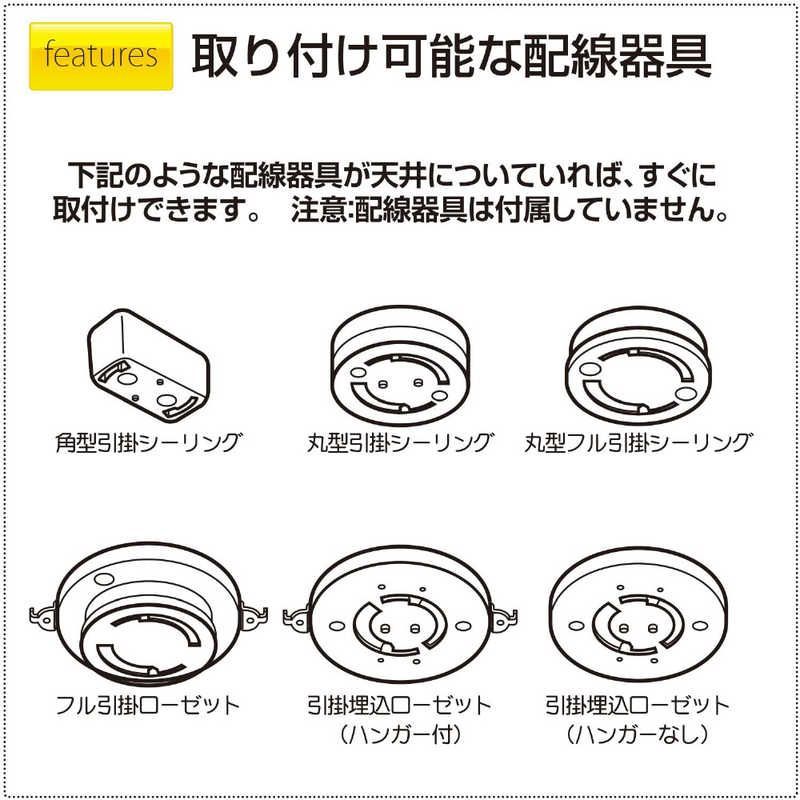 features

取り付け可能な配線器具

下記のような配線器具が天井についていれば、すぐに取付けできます。 注意:配線器具は付属していません。

角型引掛シーリング

丸型引掛シーリング

丸型フル引掛シーリング

フル引掛ローゼット

引掛埋込ローゼット
（ハンガー付）

引掛埋込ローゼット
（ハンガーなし）