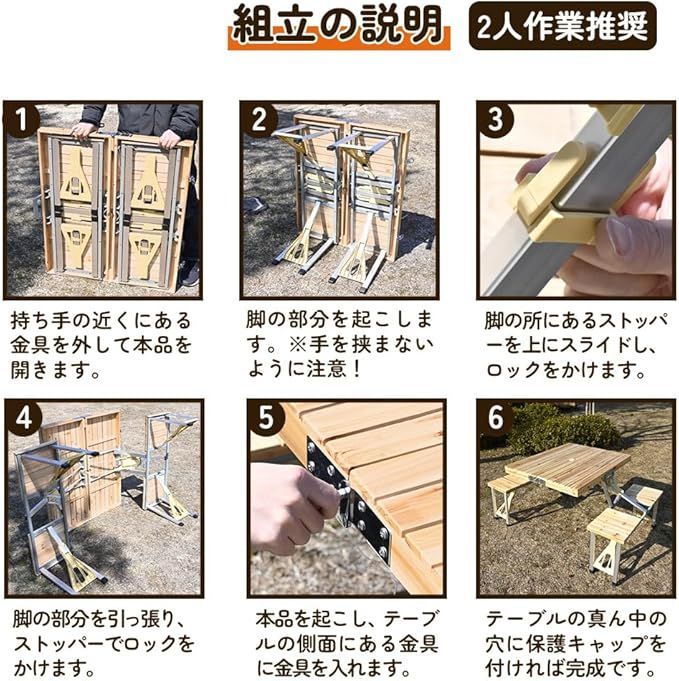 組立の説明　2人作業推奨

1

持ち手の近くにある金具を外して本品を開きます。

2

脚の部分を起こします。※手を挟まないように注意！

3

脚の所にあるストッパーを上にスライドし、ロックをかけます。

4

脚の部分を引っ張り、ストッパーでロックをかけます。

5

本品を起こし、テーブルの側面にある金具に金具を入れます。

6

テーブルの真ん中の穴に保護キャップを付ければ完成です。