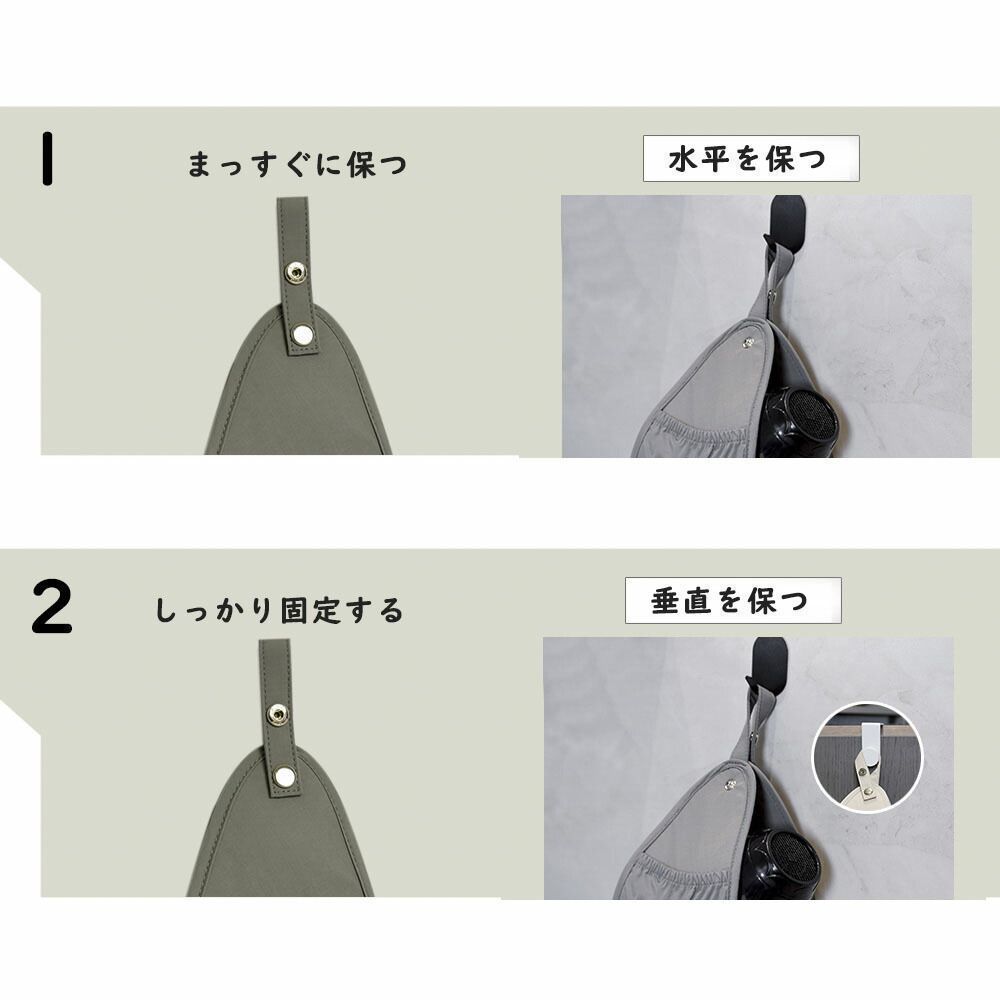 1

まっすぐに保つ

水平を保つ

2

しっかり固定する

垂直を保つ