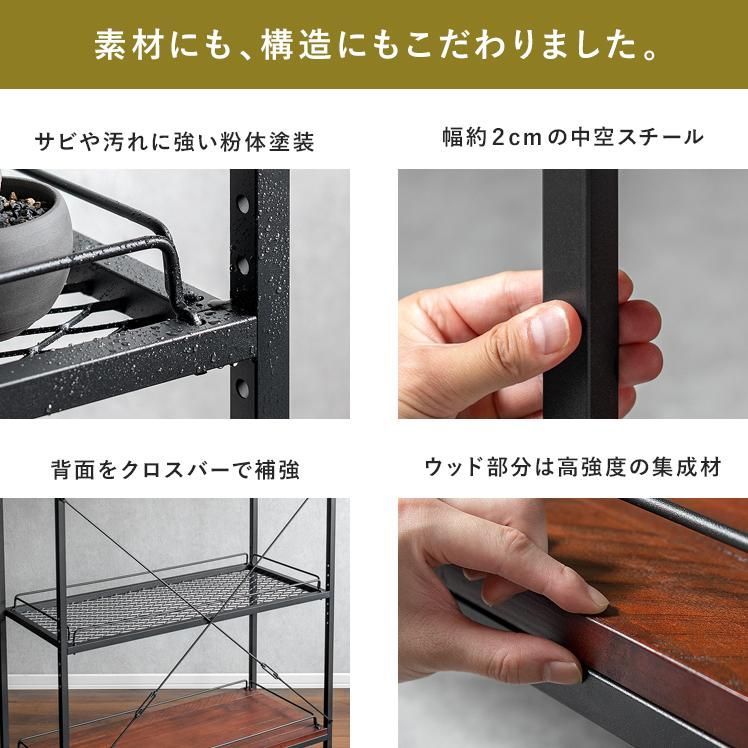 素材にも、構造にもこだわりました。

サビや汚れに強い粉体塗装

幅約2cmの中空スチール

背面をクロスバーで補強

ウッド部分は高強度の集成材