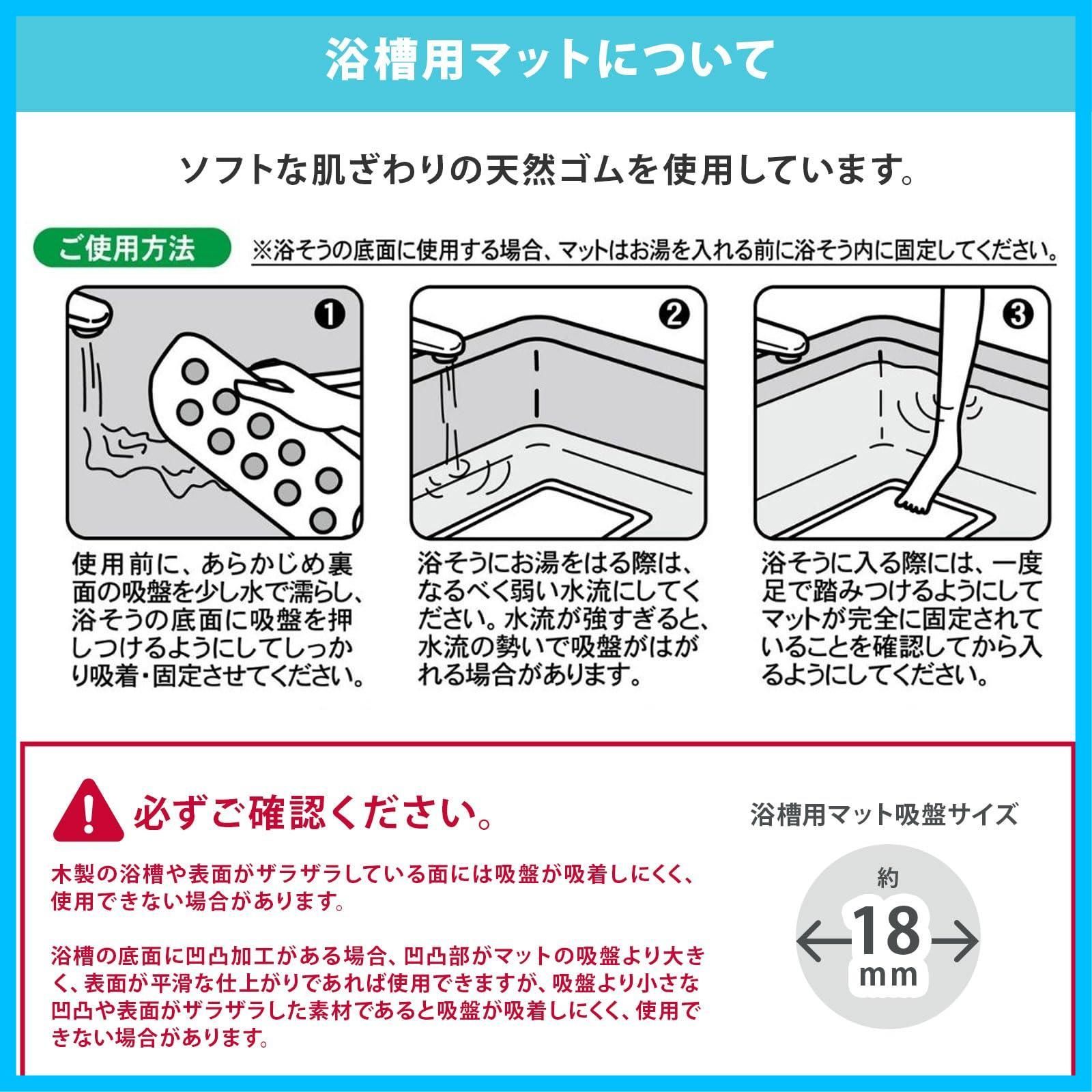 浴槽用マットについて

ソフトな肌ざわりの天然ゴムを使用しています。

ご使用方法

※浴そうの底面に使用する場合、マットはお湯を入れる前に浴そう内に固定してください。

❶
使用前に、あらかじめ裏面の吸盤を少し水で濡らし、浴そうの底面に吸盤を押しつけるようにしてしっかり吸着・固定させてください。

❷
浴そうにお湯をはる際は、なるべく弱い水流にしてください。水流が強すぎると、水流の勢いで吸盤がはがれる場合があります。

❸
浴そうに入る際には、一度足で踏みつけるようにしてマットが完全に固定されていることを確認してから入るようにしてください。

必ずご確認ください。

木製の浴槽や表面がザラザラしている面には吸盤が吸着しにくく、使用できない場合があります。

浴槽の底面に凹凸加工がある場合、凹凸部がマットの吸盤より大きく、表面が平滑な仕上がりであれば使用できますが、吸盤より小さな凹凸や表面がザラザラした素材であると吸盤が吸着しにくく、使用できない場合があります。

浴槽用マット吸盤サイズ

約
18
mm