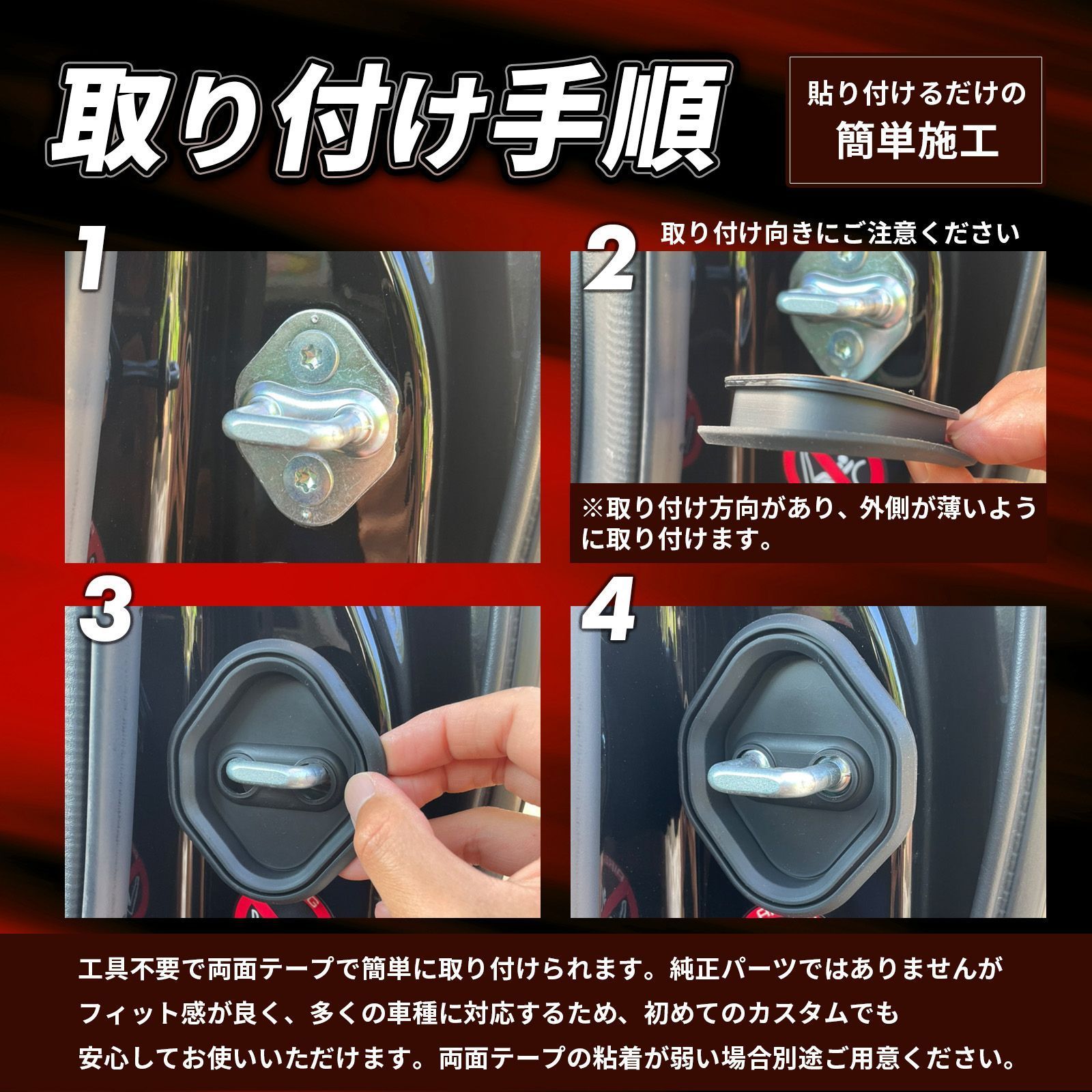 取り付け手順

貼り付けるだけの
簡単施工

1

2

取り付け向きにご注意ください

※取り付け方向があり、外側が薄いように取り付けます。

3

4

工具不要で両面テープで簡単に取り付けられます。純正パーツではありませんがフィット感が良く、多くの車種に対応するため、初めてのカスタムでも安心してお使いいただけます。両面テープの粘着が弱い場合別途ご用意ください。