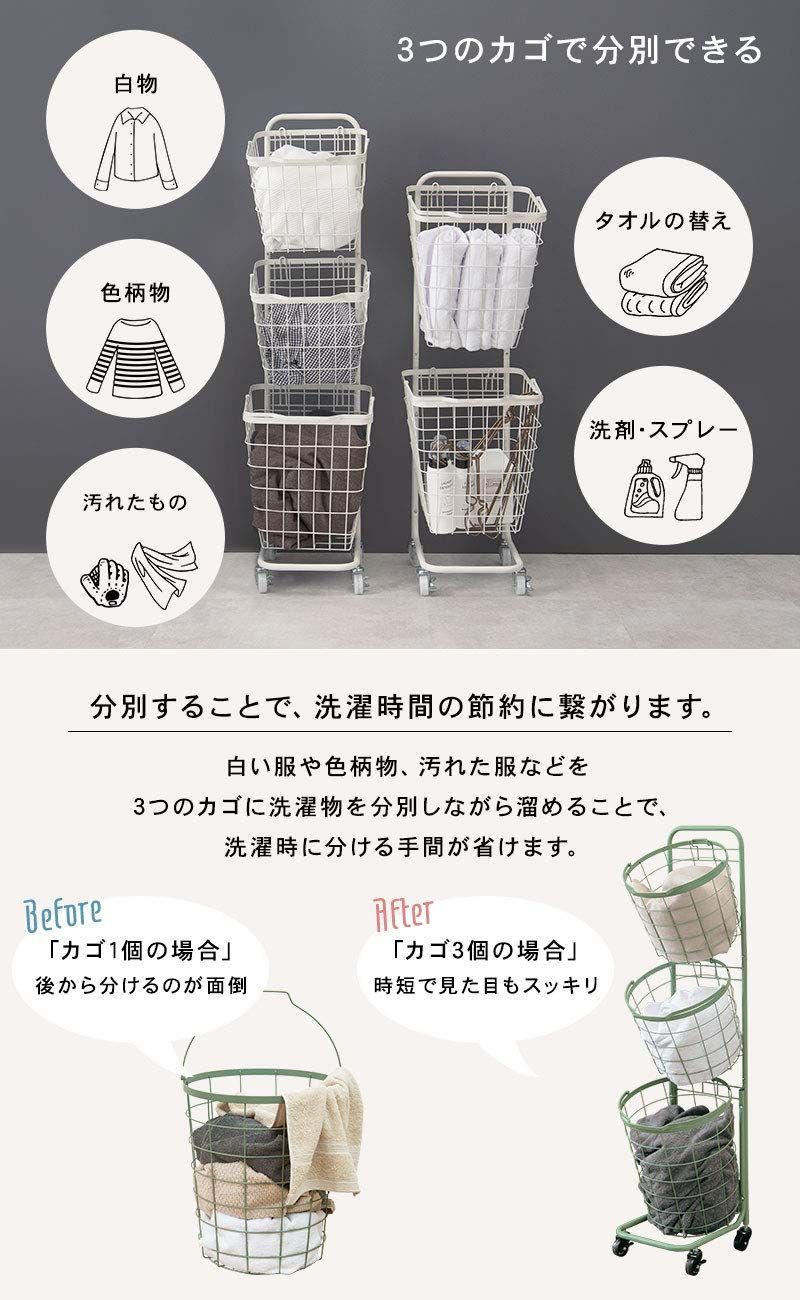 3つのカゴで分別できる

白物

色柄物

汚れたもの

タオルの替え

洗剤・スプレー

分別することで、洗濯時間の節約に繋がります。

白い服や色柄物、汚れた服などを
3つのカゴに洗濯物を分別しながら溜めることで、
洗濯時に分ける手間が省けます。

Before
「カゴ1個の場合」
後から分けるのが面倒

After
「カゴ3個の場合」
時短で見た目もスッキリ