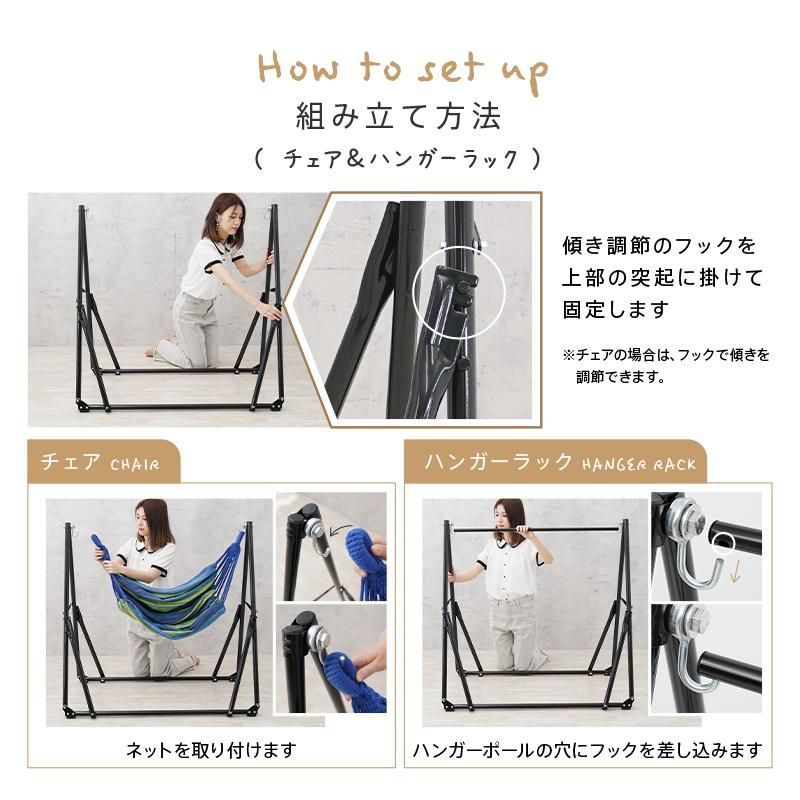 How to set up
組み立て方法
（ チェア＆ハンガーラック ）

傾き調節のフックを上部の突起に掛けて固定します

※チェアの場合は、フックで傾きを調節できます。

チェア CHAIR

ネットを取り付けます

ハンガーラック HANGER RACK

ハンガーポールの穴にフックを差し込みます