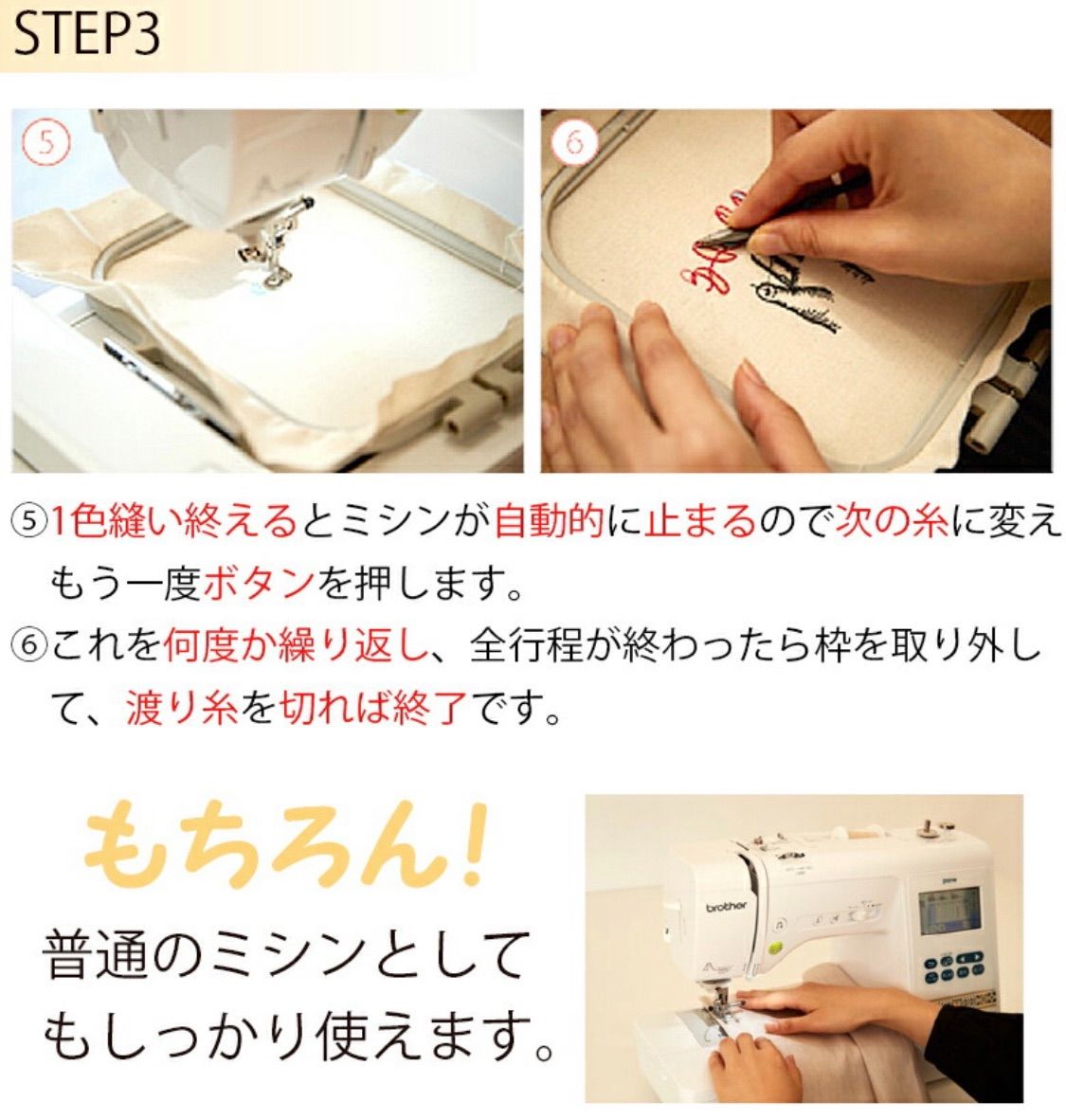 STEP3

⑤

⑥

⑤1色縫い終えるとミシンが自動的に止まるので次の糸に変えもう一度ボタンを押します。

⑥これを何度か繰り返し、全行程が終わったら枠を取り外して、渡り糸を切れば終了です。

もちろん!

普通のミシンとしてもしっかり使えます。

brother