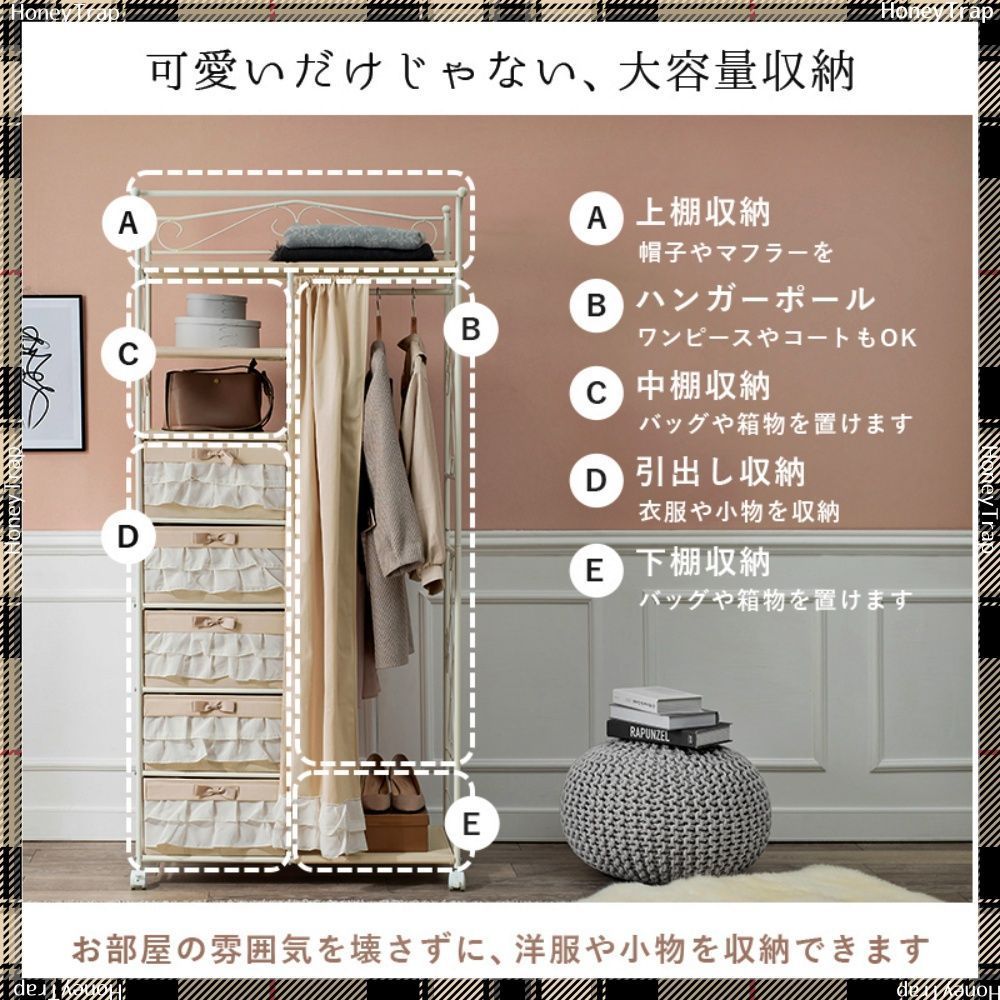 HoneyTrap
HoneyTrap

可愛いだけじゃない、大容量収納

A
B
C
D
E

A 上棚収納
帽子やマフラーを

B ハンガーポール
ワンピースやコートもOK

C 中棚収納
バッグや箱物を置けます

D 引出し収納
衣服や小物を収納

E 下棚収納
バッグや箱物を置けます

RAPUNZEL

HoneyTrap
HoneyTrap

お部屋の雰囲気を壊さずに、洋服や小物を収納できます

HoneyTrap
HoneyTrap