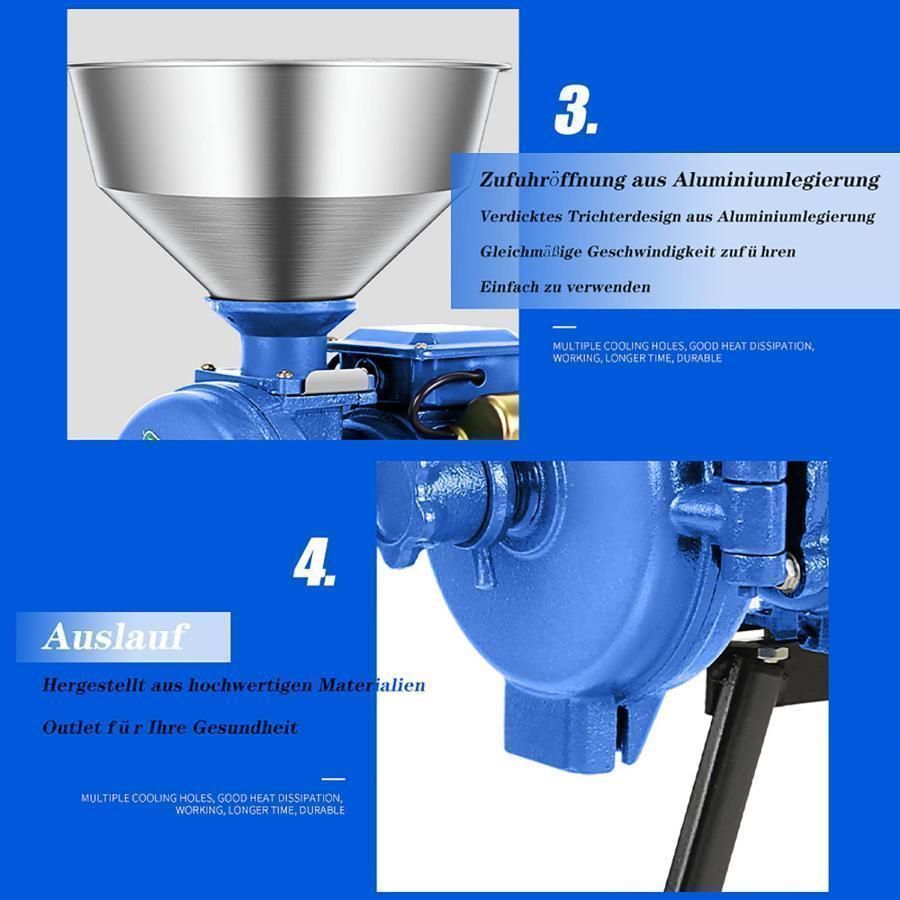 3.

Zufuhröffnung aus Aluminiumlegierung

Verdicktes Trichterdesign aus Aluminiumlegierung

Gleichmäßige Geschwindigkeit zuf ü hren

Einfach zu verwenden

MULTIPLE COOLING HOLES, GOOD HEAT DISSIPATION, WORKING, LONGER TIME, DURABLE

4.

Auslauf

Hergestellt aus hochwertigen Materialien

Outlet f ü r Ihre Gesundheit

MULTIPLE COOLING HOLES, GOOD HEAT DISSIPATION, WORKING, LONGER TIME, DURABLE