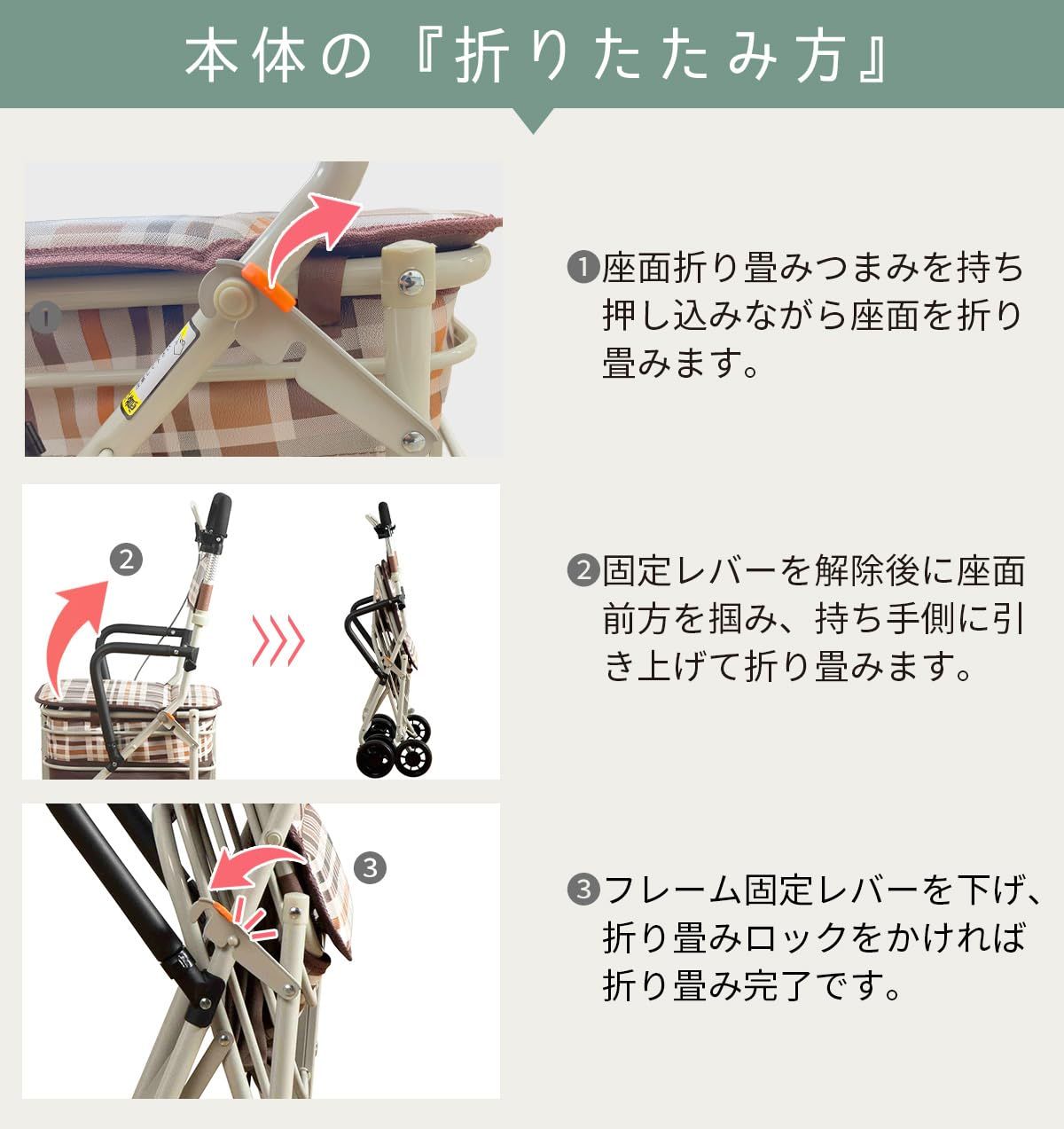 本体の『折りたたみ方』

1

❶座面折り畳みつまみを持ち押し込みながら座面を折り畳みます。

2

❷固定レバーを解除後に座面前方を掴み、持ち手側に引き上げて折り畳みます。

3

❸フレーム固定レバーを下げ、折り畳みロックをかければ折り畳み完了です。